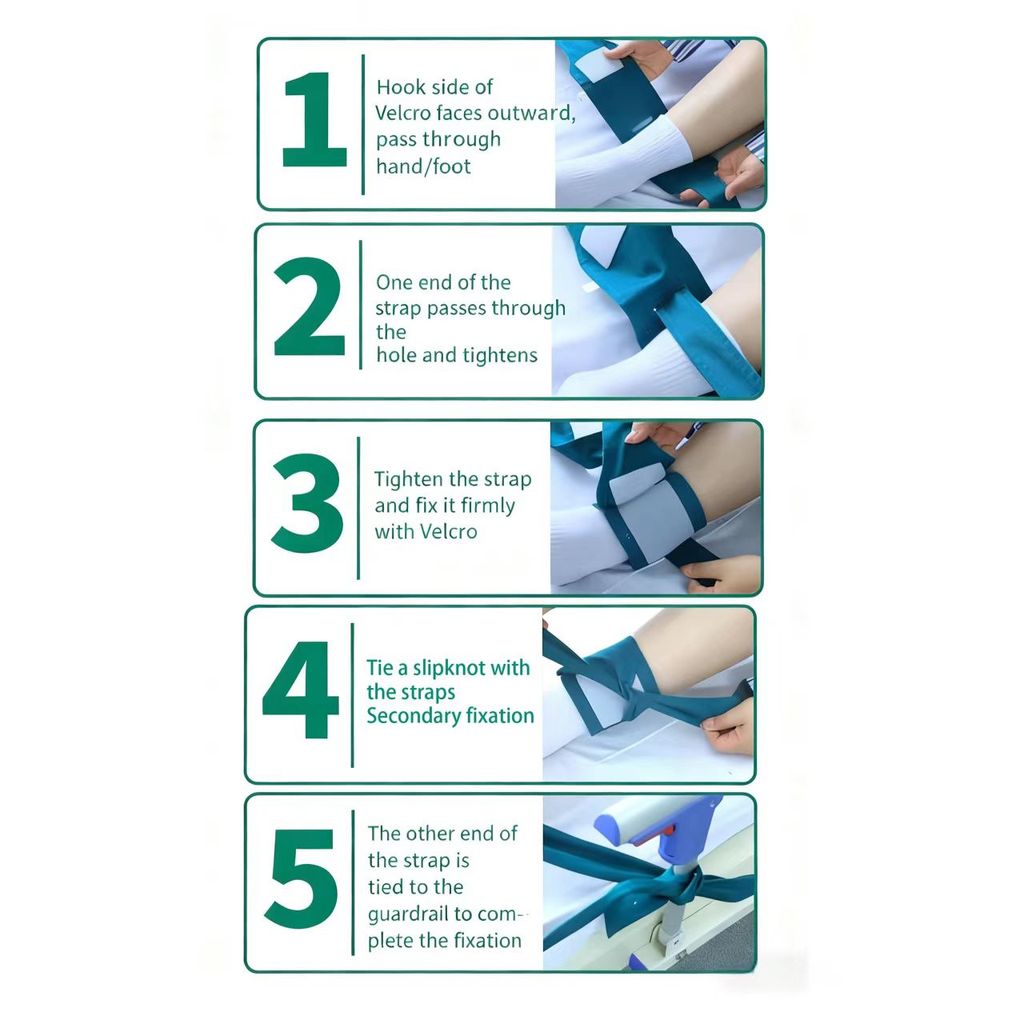 1
Hook side of Velcro faces outward, pass through hand/foot

2
One end of the strap passes through the hole and tightens

3
Tighten the strap and fix it firmly with Velcro

4
Tie a slipknot with the straps Secondary fixation

5
The other end of the strap is tied to the guardrail to complete the fixation