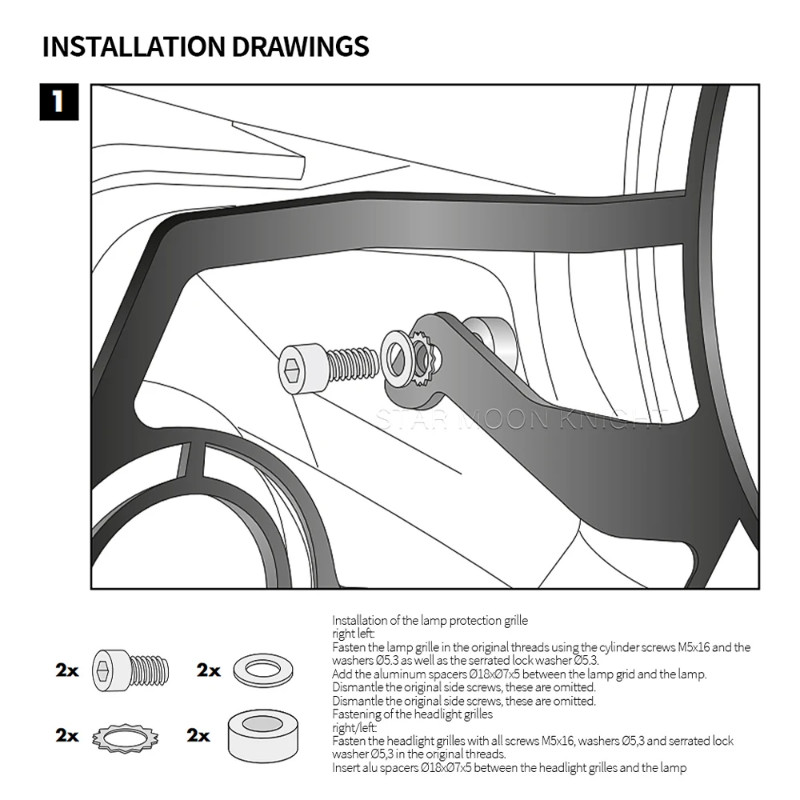 INSTALLATION DRAWINGS

1

STAR MOON KNIGHT

2x

2x

2x

2x

Installation of the lamp protection grille
right left:
Fasten the lamp grille in the original threads using the cylinder screws M5x16 and the washers Ø5.3 as well as the serrated lock washer Ø5.3.
Add the aluminum spacers Ø18xØ7x5 between the lamp grid and the lamp.
Dismantle the original side screws, these are omitted.
Dismantle the original side screws, these are omitted.
Fastening of the headlight grilles
right/left:
Fasten the headlight grilles with all screws M5x16, washers Ø5,3 and serrated lock washer Ø5,3 in the original threads.
Insert alu spacers Ø18xØ7x5 between the headlight grilles and the lamp