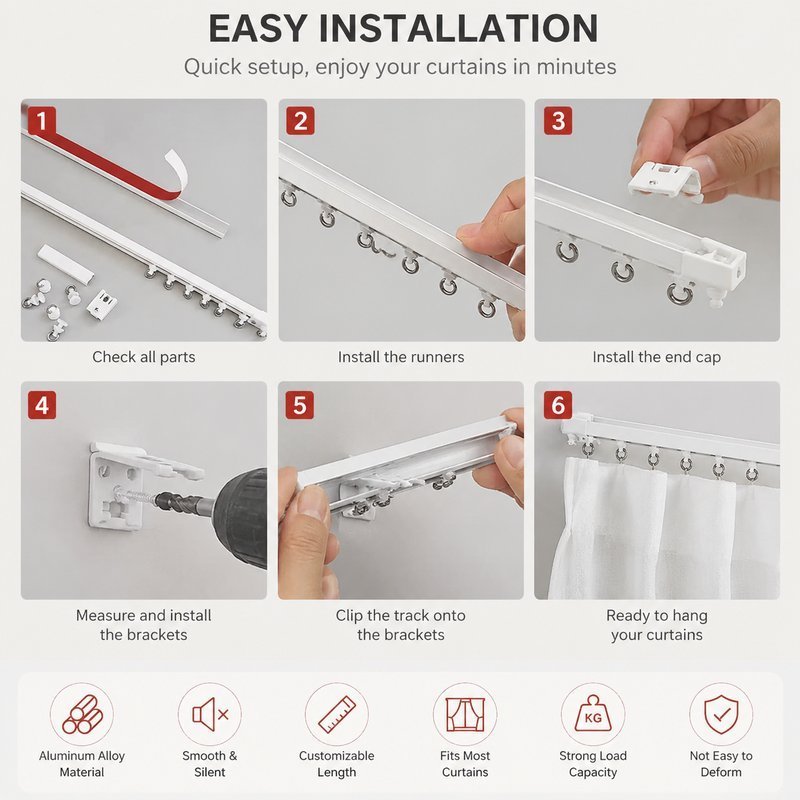 EASY INSTALLATION

Quick setup, enjoy your curtains in minutes

1

Check all parts

2

Install the runners

3

Install the end cap

4

Measure and install the brackets

5

Clip the track onto the brackets

6

Ready to hang your curtains

Aluminum Alloy Material

Smooth & Silent

Customizable Length

Fits Most Curtains

KG

Strong Load Capacity

Not Easy to Deform