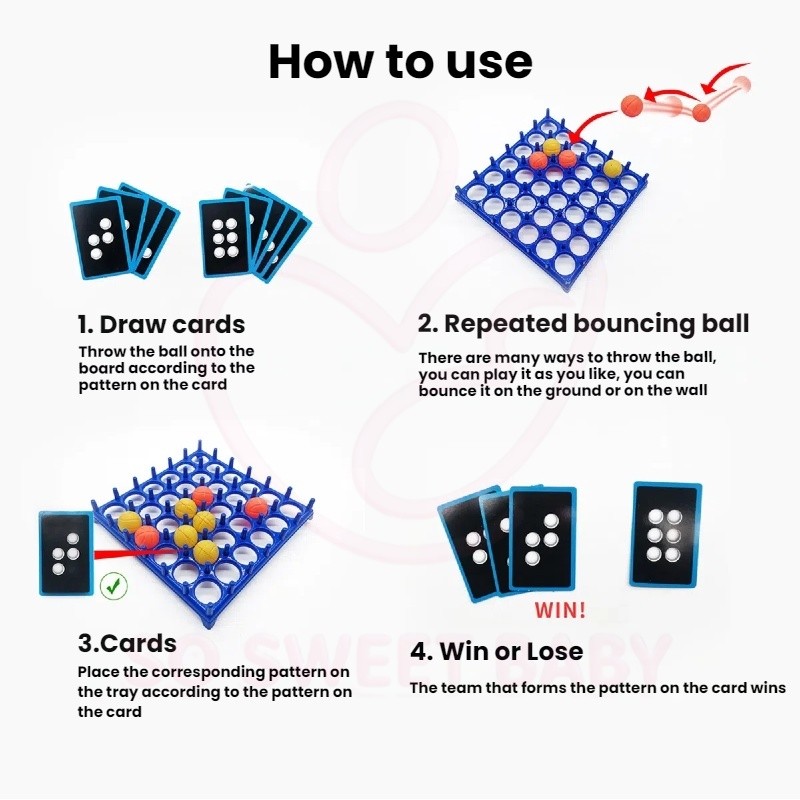 How to use

1. Draw cards

Throw the ball onto the board according to the pattern on the card

2. Repeated bouncing ball

There are many ways to throw the ball, you can play it as you like, you can bounce it on the ground or on the wall

3.Cards

Place the corresponding pattern on the tray according to the pattern on the card

WIN!

4. Win or Lose

The team that forms the pattern on the card wins

SO SWEET BABY