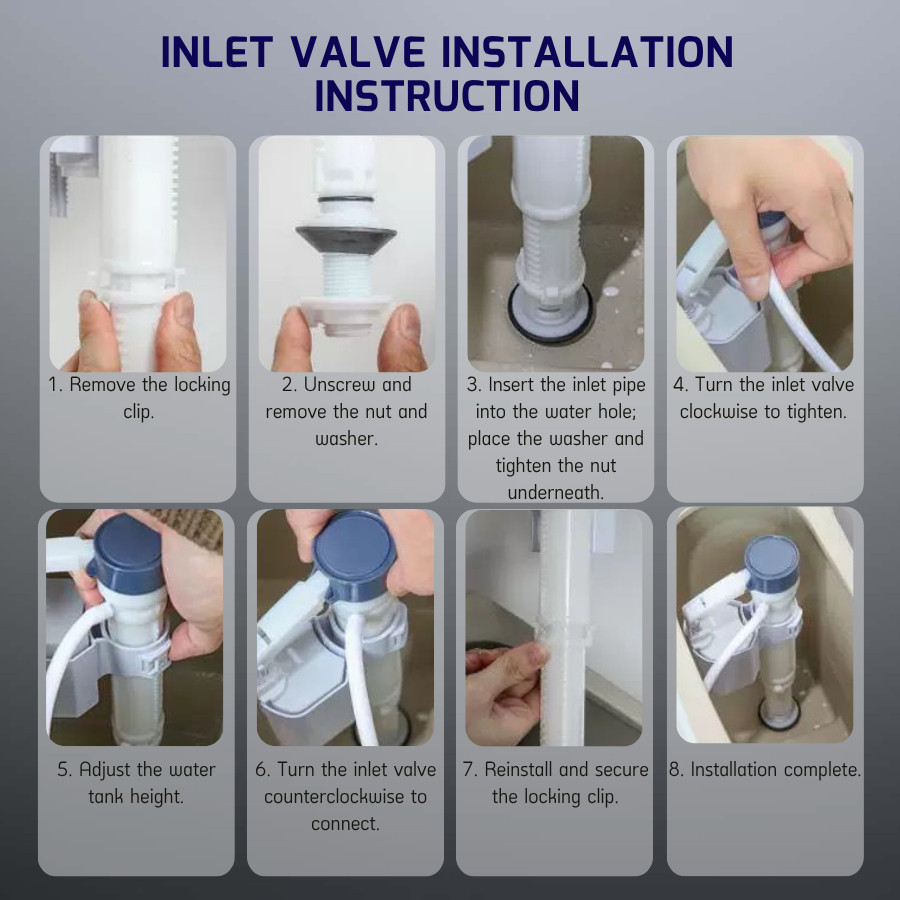 INLET VALVE INSTALLATION INSTRUCTION

1. Remove the locking clip.

2. Unscrew and remove the nut and washer.

3. Insert the inlet pipe into the water hole; place the washer and tighten the nut underneath.

4. Turn the inlet valve clockwise to tighten.

5. Adjust the water tank height.

6. Turn the inlet valve counterclockwise to connect.

7. Reinstall and secure the locking clip.

8. Installation complete.