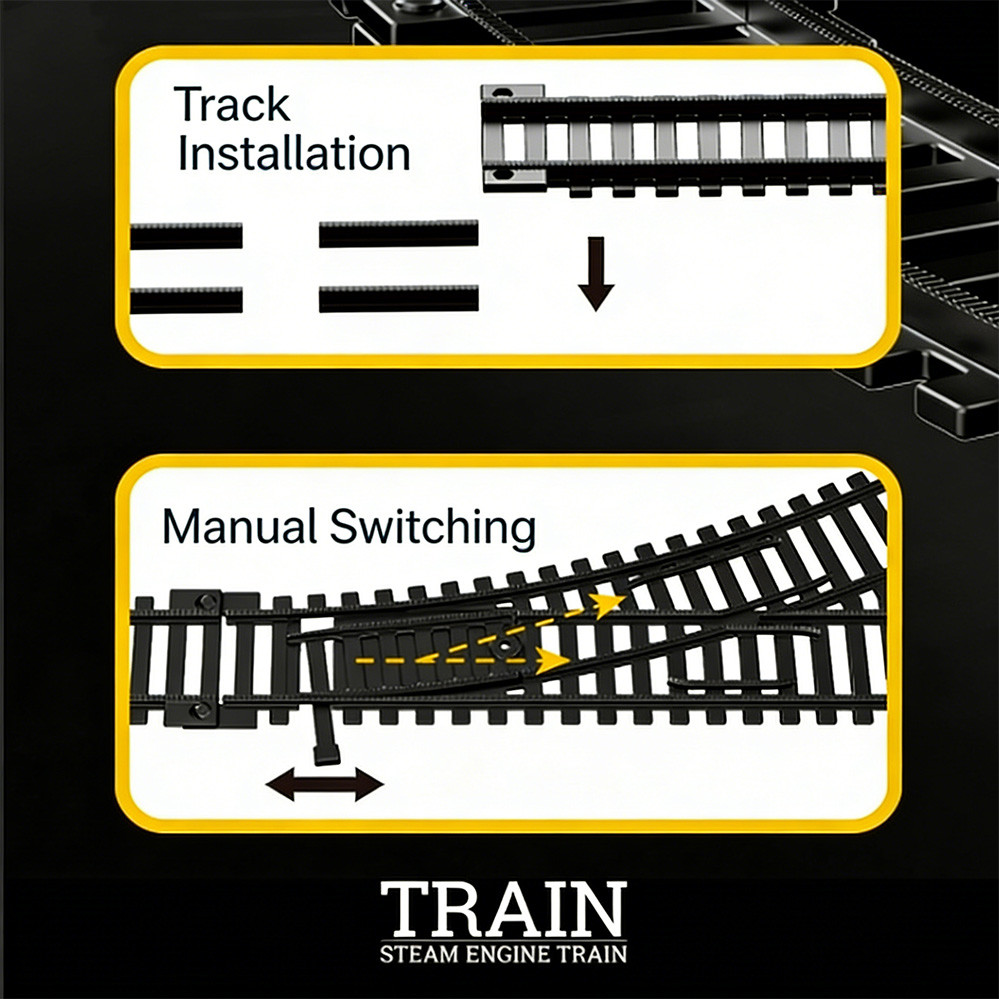 Track Installation

Manual Switching

TRAIN
STEAM ENGINE TRAIN