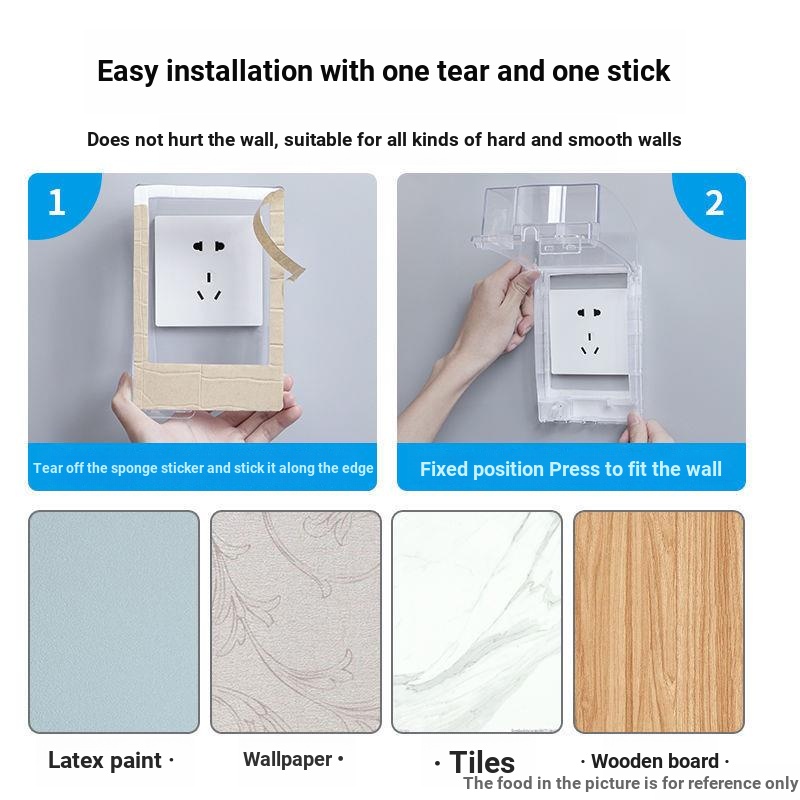 Easy installation with one tear and one stick

Does not hurt the wall, suitable for all kinds of hard and smooth walls

1

Tear off the sponge sticker and stick it along the edge

2

Fixed position Press to fit the wall

Latex paint ·

Wallpaper ·

· Tiles

· Wooden board ·

The food in the picture is for reference only