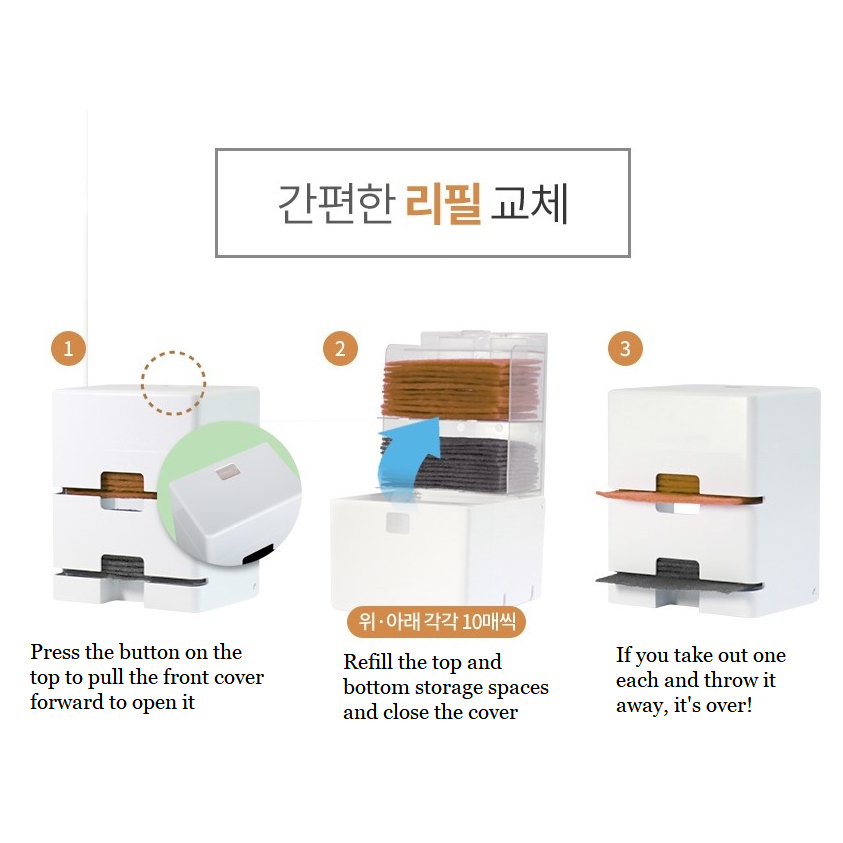 간편한 리필 교체

1

Press the button on the top to pull the front cover forward to open it

2

위·아래 각각 10매씩

Refill the top and bottom storage spaces and close the cover

3

If you take out one each and throw it away, it's over!