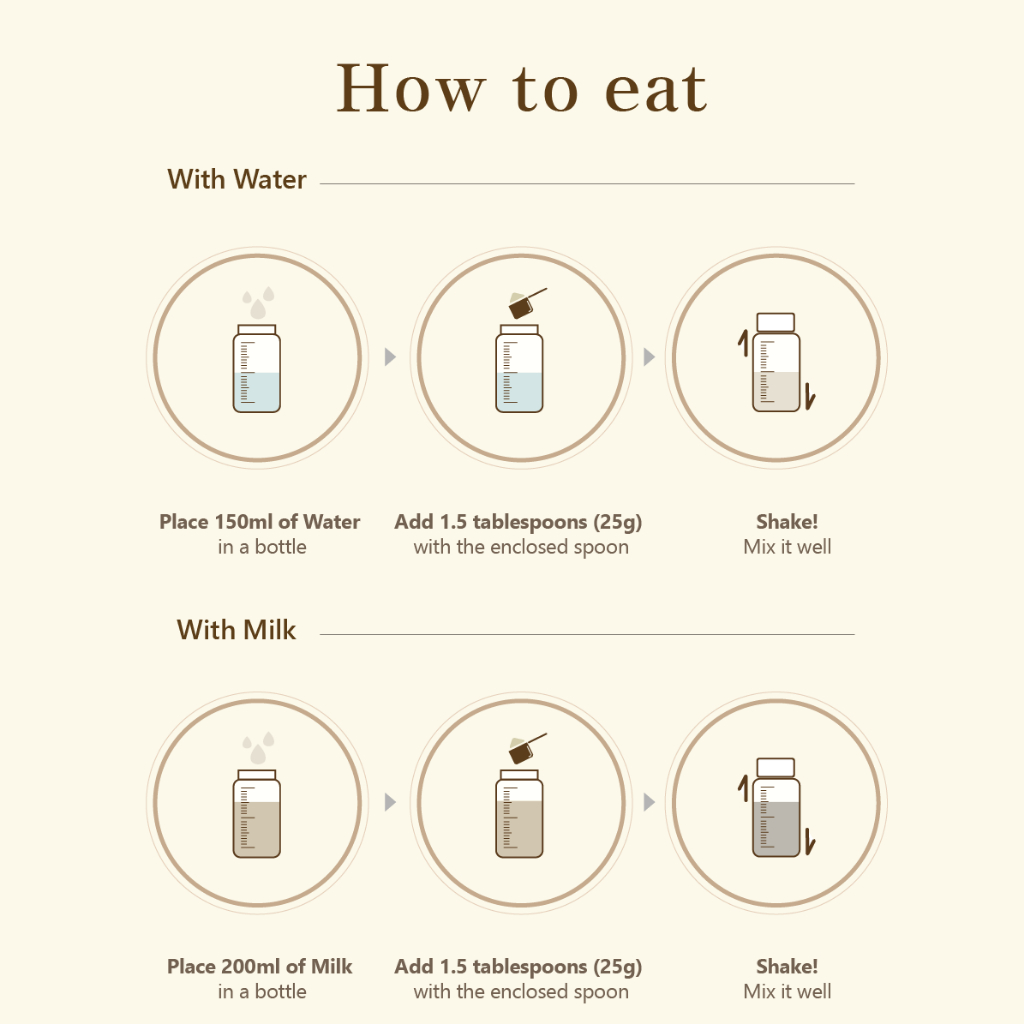 How to eat

With Water

Place 150ml of Water
in a bottle

Add 1.5 tablespoons (25g)
with the enclosed spoon

Shake!
Mix it well

With Milk

Place 200ml of Milk
in a bottle

Add 1.5 tablespoons (25g)
with the enclosed spoon

Shake!
Mix it well