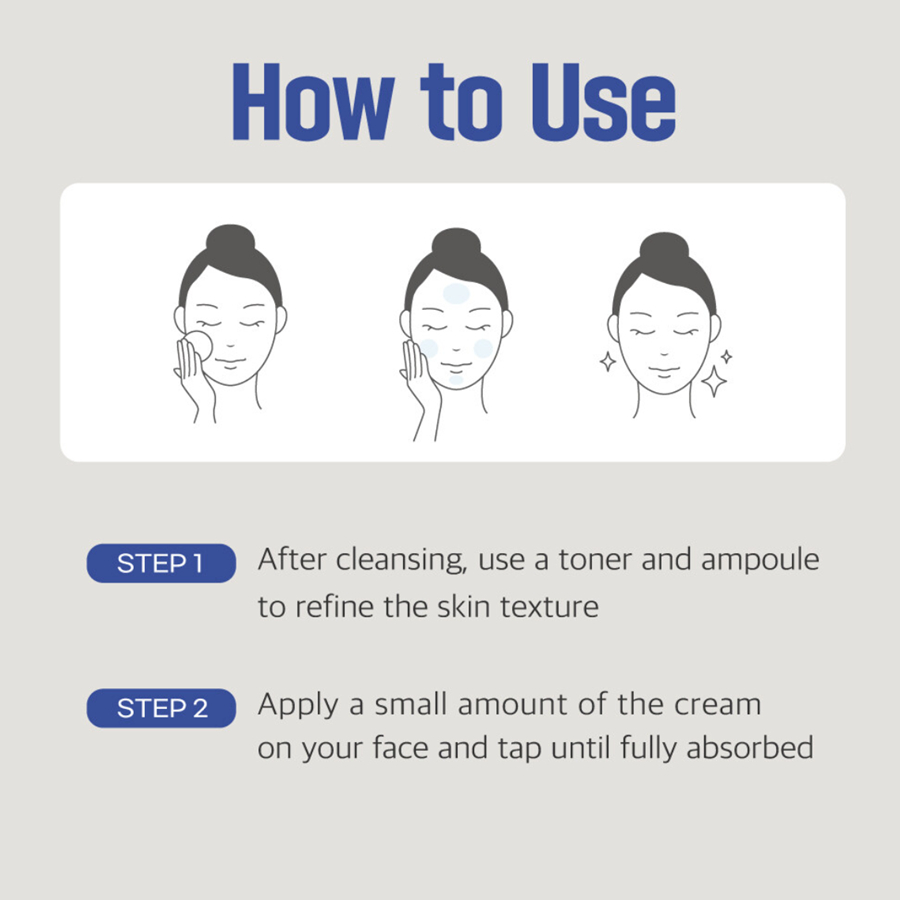 How to Use

STEP 1 After cleansing, use a toner and ampoule to refine the skin texture

STEP 2 Apply a small amount of the cream on your face and tap until fully absorbed