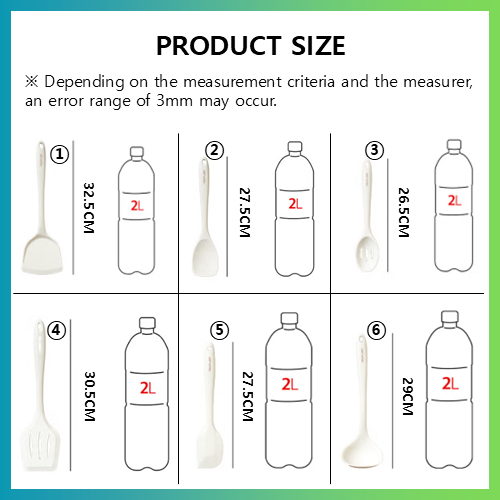 PRODUCT SIZE

※ Depending on the measurement criteria and the measurer, an error range of 3mm may occur.

① 32.5CM 2L

② 27.5CM 2L

③ 26.5CM 2L

④ 30.5CM 2L

⑤ 27.5CM 2L

⑥ 29CM 2L