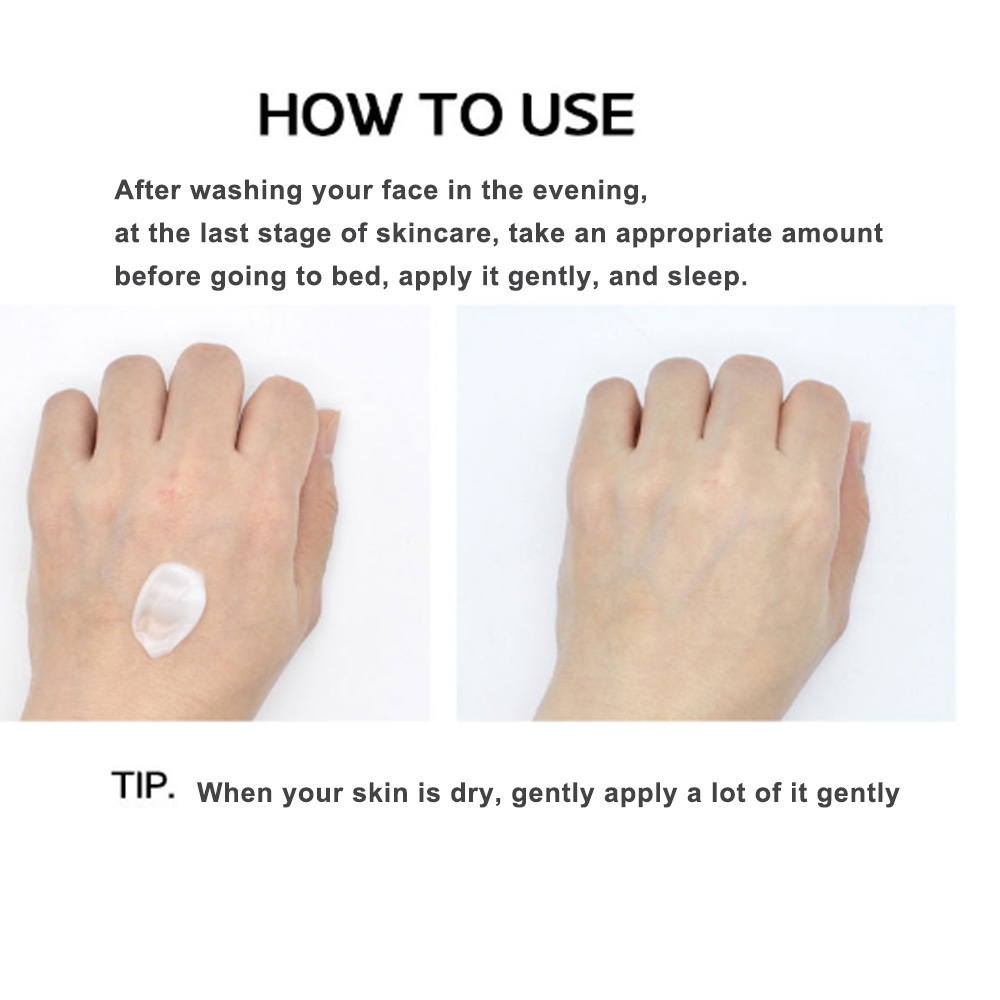 HOW TO USE

After washing your face in the evening,
at the last stage of skincare, take an appropriate amount
before going to bed, apply it gently, and sleep.

TIP. When your skin is dry, gently apply a lot of it gently