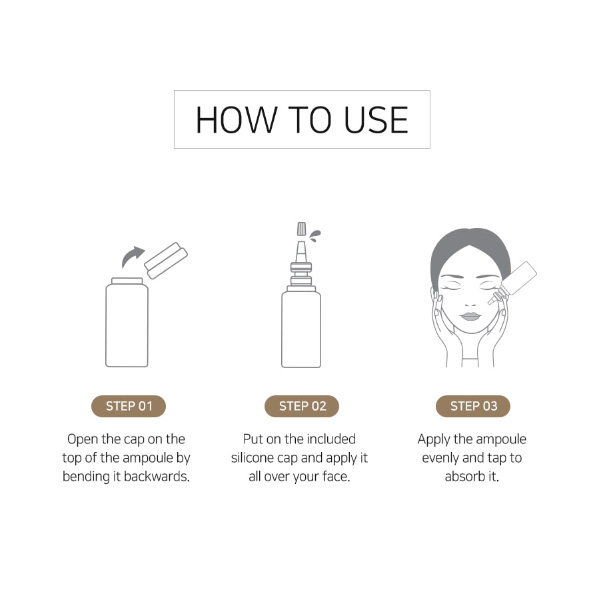 HOW TO USE

STEP 01

Open the cap on the top of the ampoule by bending it backwards.

STEP 02

Put on the included silicone cap and apply it all over your face.

STEP 03

Apply the ampoule evenly and tap to absorb it.