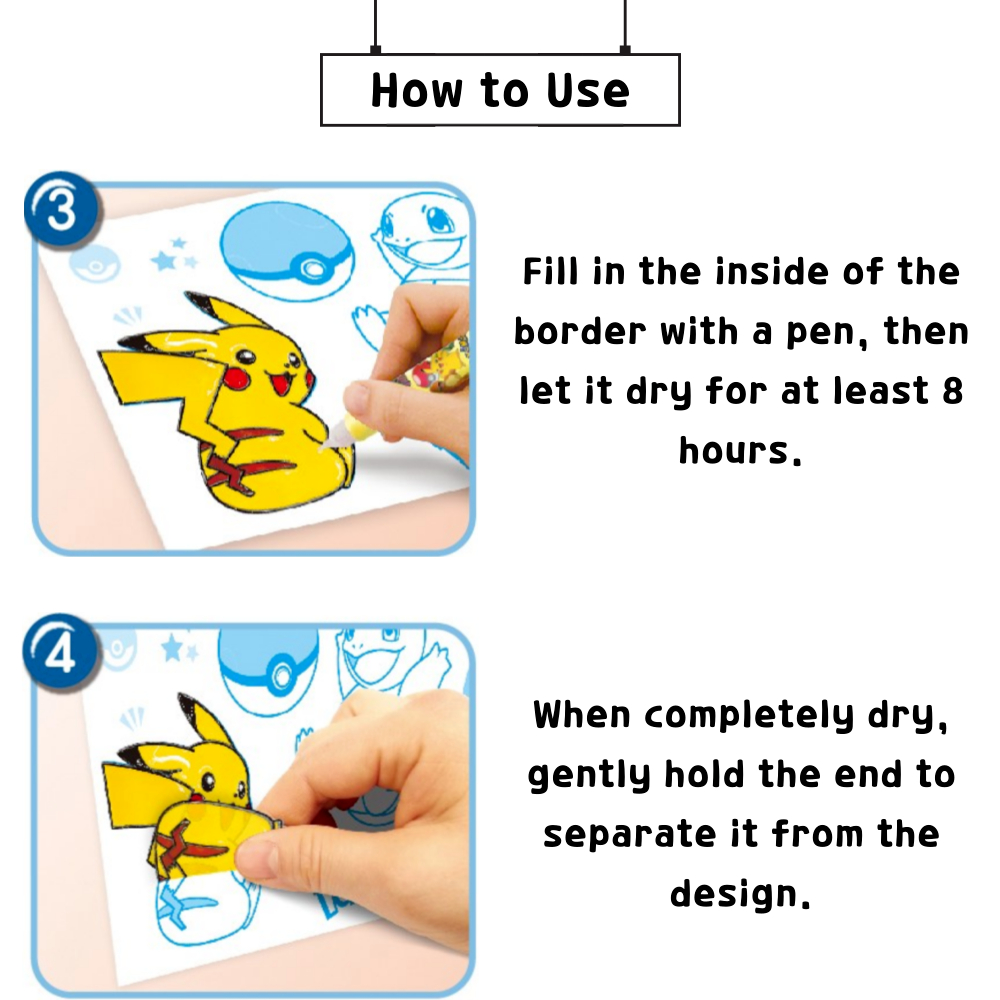 How to Use

3

Fill in the inside of the border with a pen, then let it dry for at least 8 hours.

4

When completely dry, gently hold the end to separate it from the design.