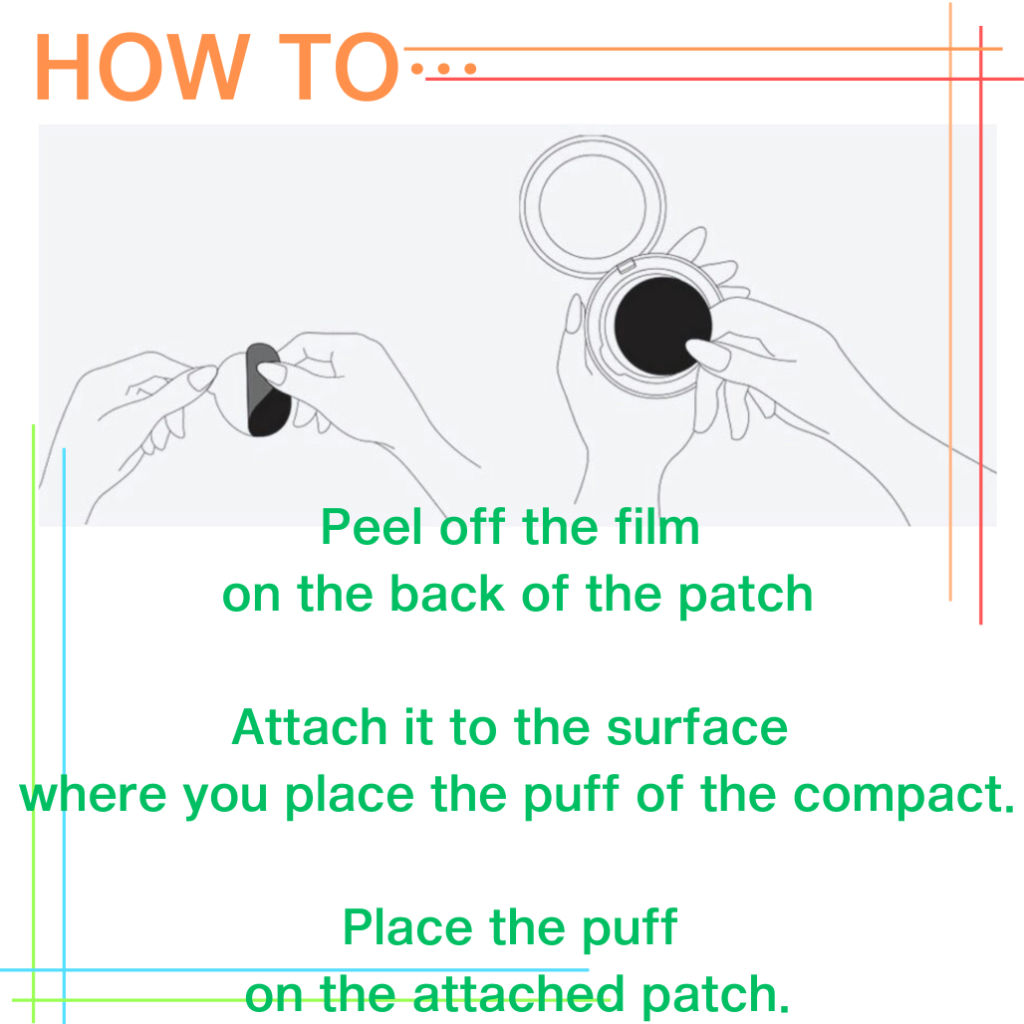 HOW TO…

Peel off the film on the back of the patch

Attach it to the surface where you place the puff of the compact.

Place the puff on the attached patch.