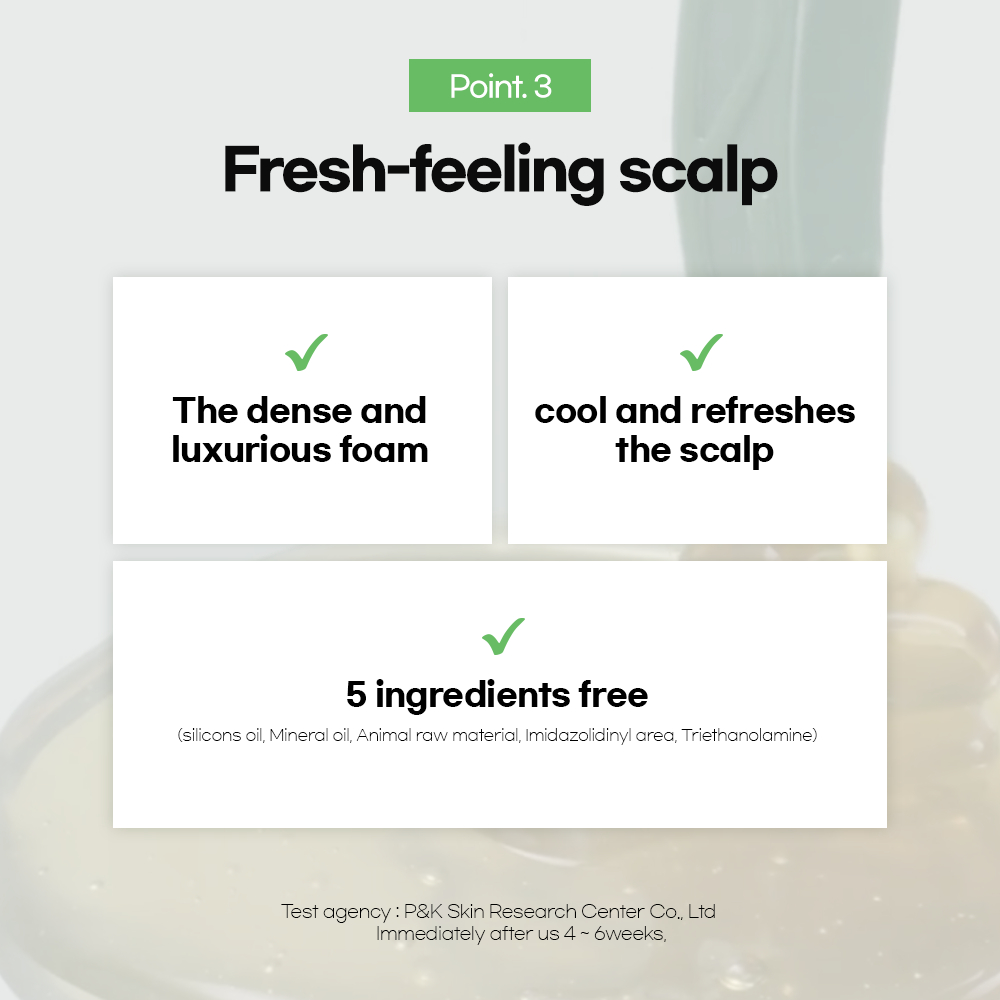 Point. 3

Fresh-feeling scalp

✓
The dense and luxurious foam

✓
cool and refreshes the scalp

✓
5 ingredients free
(silicons oil, Mineral oil, Animal raw material, Imidazolidinyl area, Triethanolamine)

Test agency : P&K Skin Research Center Co., Ltd
Immediately after us 4 ~ 6weeks,