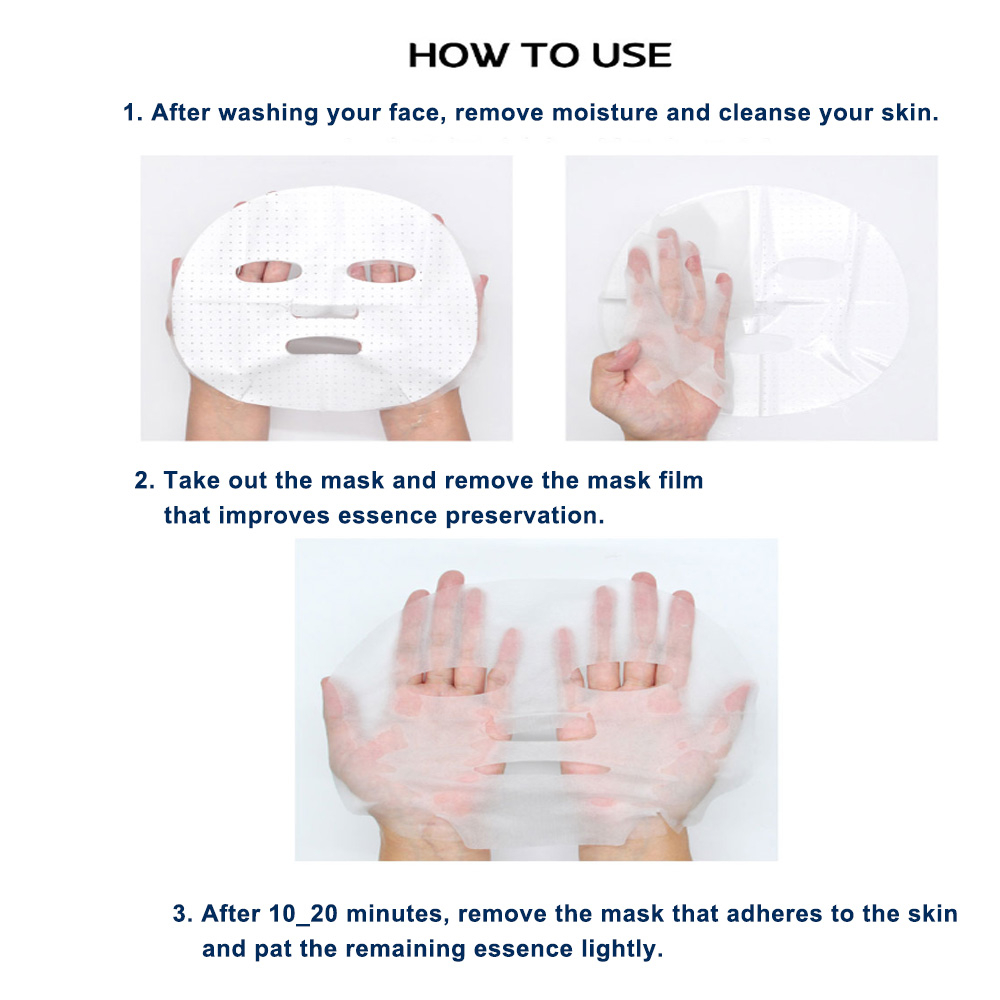 HOW TO USE

1. After washing your face, remove moisture and cleanse your skin.

2. Take out the mask and remove the mask film that improves essence preservation.

3. After 10_20 minutes, remove the mask that adheres to the skin and pat the remaining essence lightly.