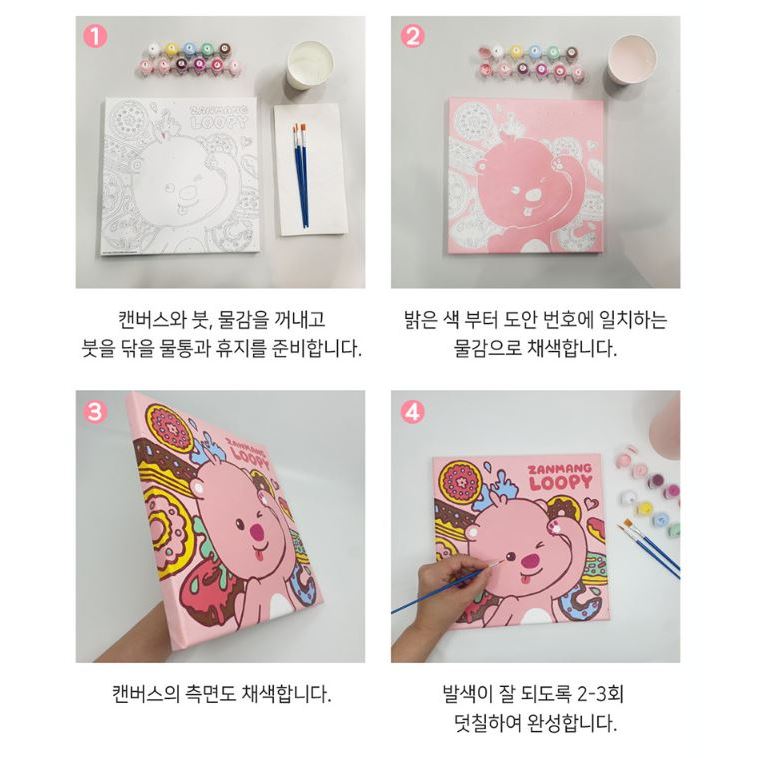 1

ZANMANG LOOPY

캔버스와 붓, 물감을 꺼내고 붓을 닦을 물통과 휴지를 준비합니다.

2

밝은 색 부터 도안 번호에 일치하는 물감으로 채색합니다.

3

ZANMANG LOOPY

캔버스의 측면도 채색합니다.

4

ZANMANG LOOPY

발색이 잘 되도록 2-3회 덧칠하여 완성합니다.