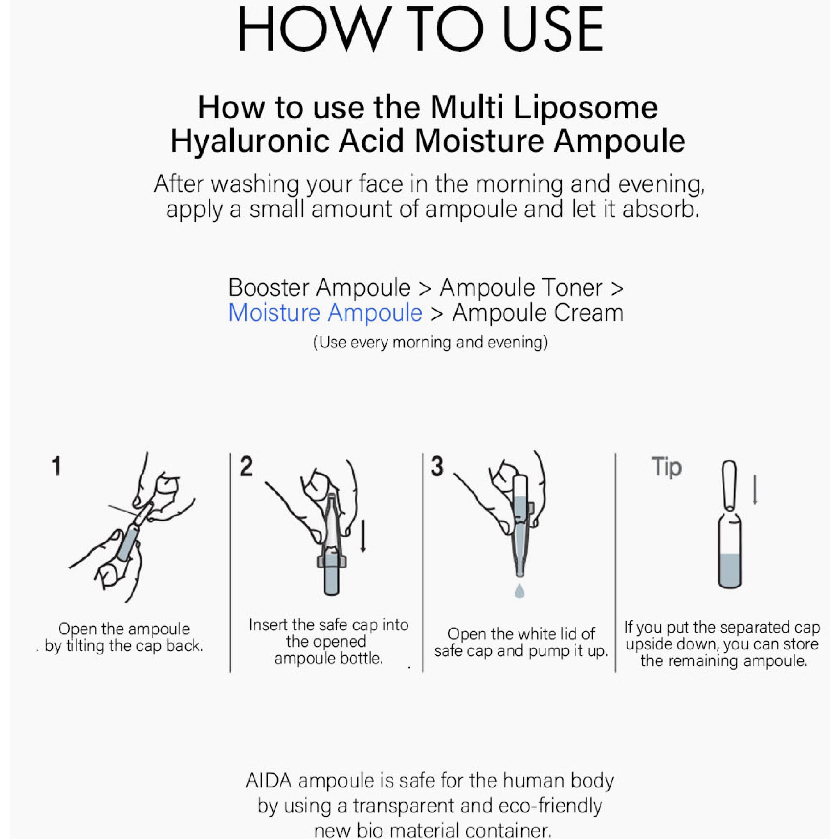 HOW TO USE

How to use the Multi Liposome Hyaluronic Acid Moisture Ampoule

After washing your face in the morning and evening, apply a small amount of ampoule and let it absorb.

Booster Ampoule > Ampoule Toner > Moisture Ampoule > Ampoule Cream
(Use every morning and evening)

1
Open the ampoule by tilting the cap back.

2
Insert the safe cap into the opened ampoule bottle.

3
Open the white lid of safe cap and pump it up.

Tip
If you put the separated cap upside down, you can store the remaining ampoule.

AIDA ampoule is safe for the human body by using a transparent and eco-friendly new bio material container.