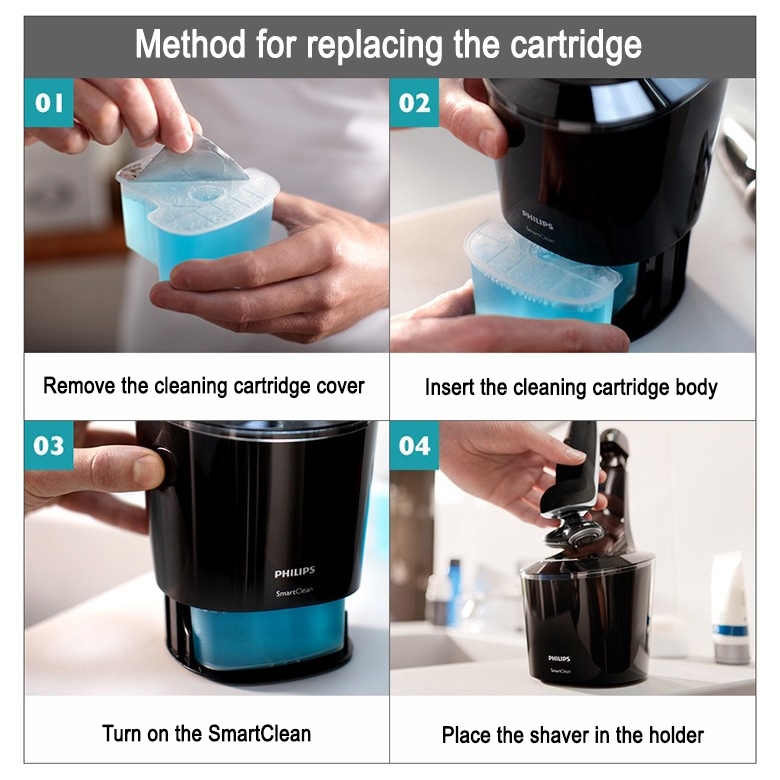 Method for replacing the cartridge

01

Remove the cleaning cartridge cover

02

PHILIPS
SmartClean

Insert the cleaning cartridge body

03

PHILIPS
SmartClean

Turn on the SmartClean

04

PHILIPS
SmartClean

Place the shaver in the holder