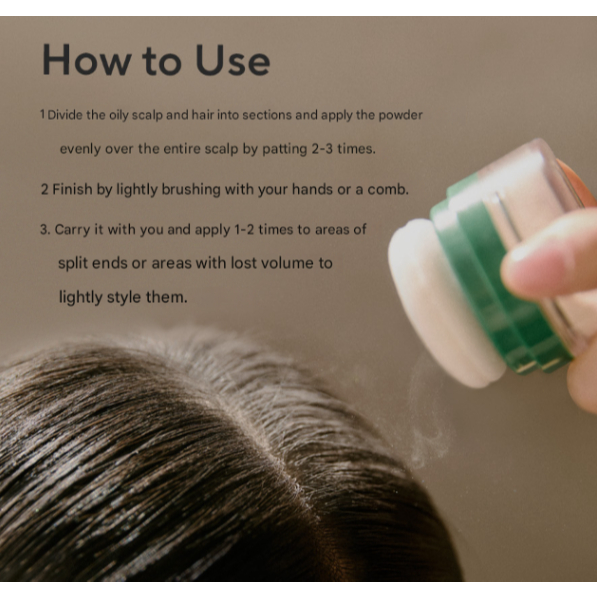 How to Use

1 Divide the oily scalp and hair into sections and apply the powder evenly over the entire scalp by patting 2-3 times.

2 Finish by lightly brushing with your hands or a comb.

3. Carry it with you and apply 1-2 times to areas of split ends or areas with lost volume to lightly style them.