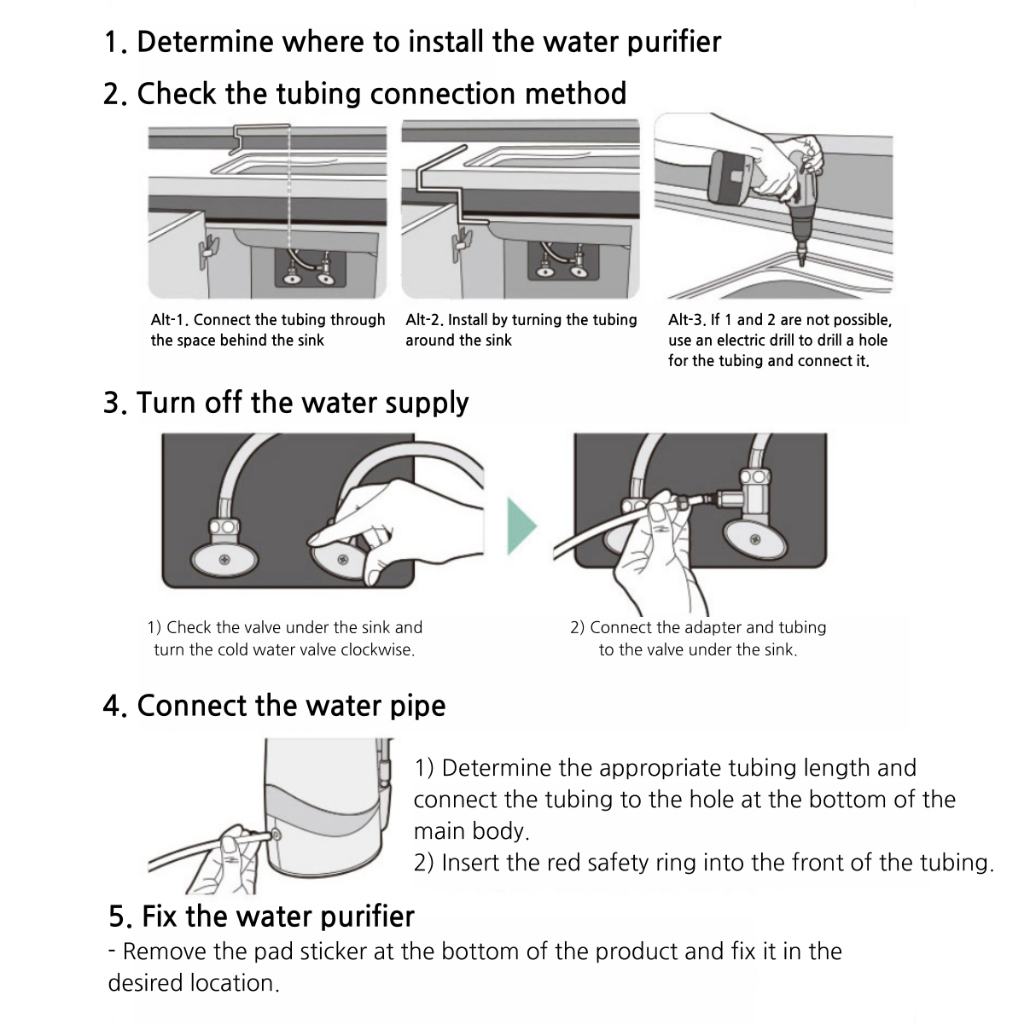 1. Determine where to install the water purifier

2. Check the tubing connection method

Alt-1. Connect the tubing through the space behind the sink

Alt-2. Install by turning the tubing around the sink

Alt-3. If 1 and 2 are not possible, use an electric drill to drill a hole for the tubing and connect it.

3. Turn off the water supply

1) Check the valve under the sink and turn the cold water valve clockwise.

2) Connect the adapter and tubing to the valve under the sink.

4. Connect the water pipe

1) Determine the appropriate tubing length and connect the tubing to the hole at the bottom of the main body.
2) Insert the red safety ring into the front of the tubing.

5. Fix the water purifier

- Remove the pad sticker at the bottom of the product and fix it in the desired location.