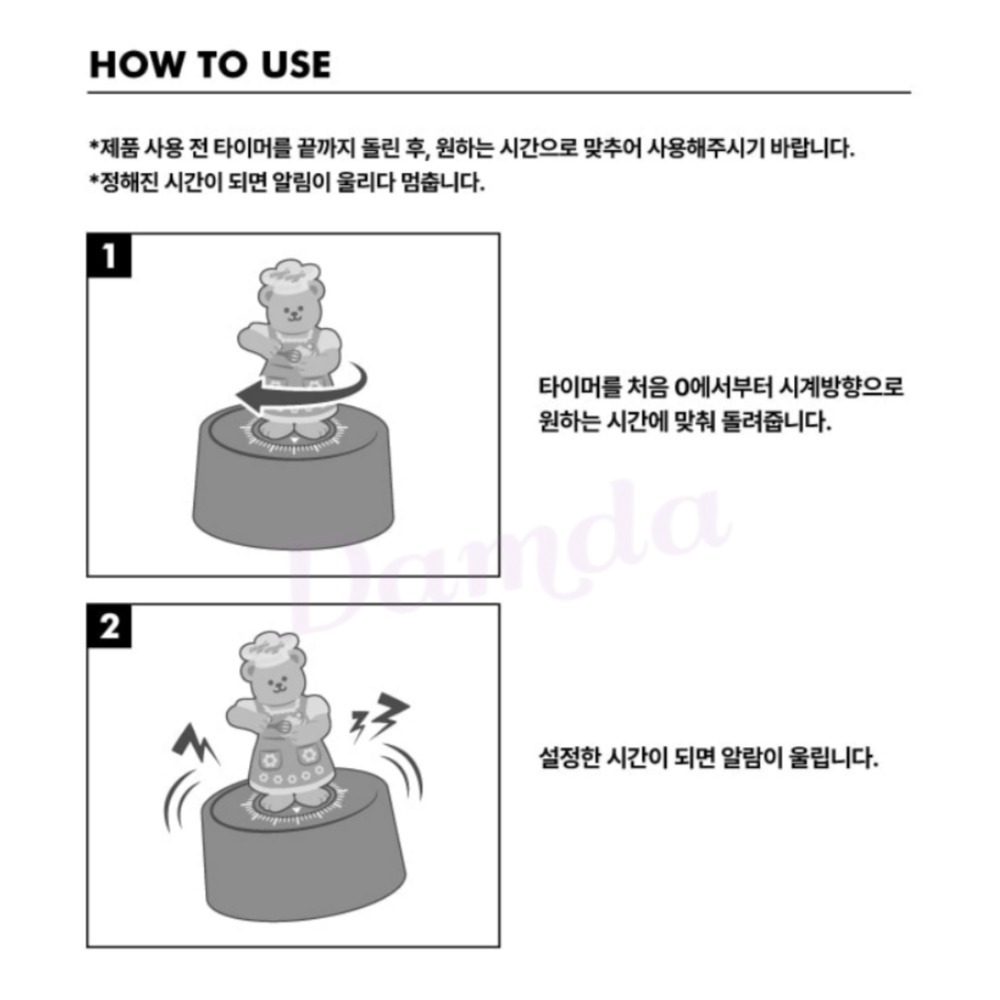 HOW TO USE

*제품 사용 전 타이머를 끝까지 돌린 후, 원하는 시간으로 맞추어 사용해주시기 바랍니다.
*정해진 시간이 되면 알림이 울리다 멈춥니다.

1

타이머를 처음 0에서부터 시계방향으로 원하는 시간에 맞춰 돌려줍니다.

Damda

2

설정한 시간이 되면 알람이 울립니다.