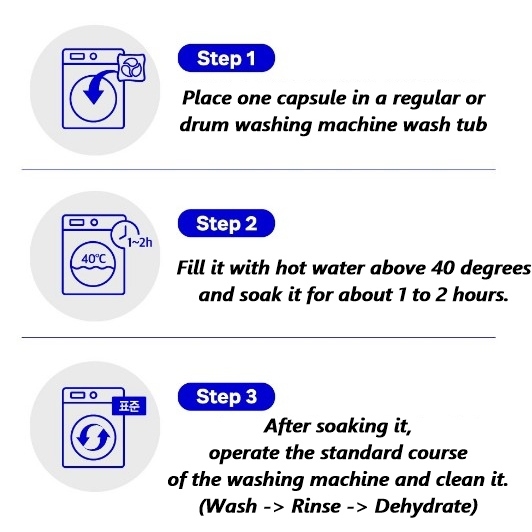 Step 1

Place one capsule in a regular or drum washing machine wash tub

1~2h

40℃

Step 2

Fill it with hot water above 40 degrees and soak it for about 1 to 2 hours.

표준

Step 3

After soaking it,
operate the standard course
of the washing machine and clean it.
(Wash -> Rinse -> Dehydrate)