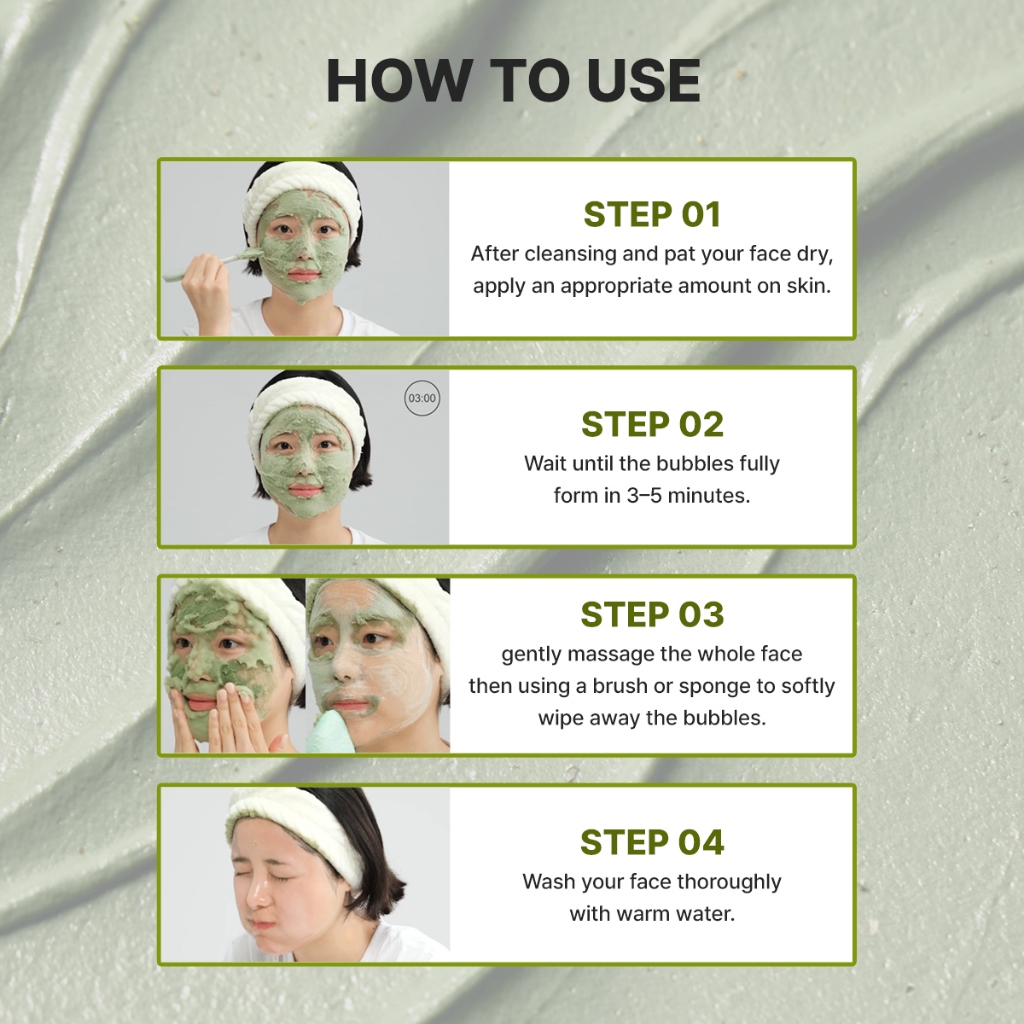 HOW TO USE

STEP 01
After cleansing and pat your face dry, apply an appropriate amount on skin.

03:00

STEP 02
Wait until the bubbles fully form in 3–5 minutes.

STEP 03
gently massage the whole face then using a brush or sponge to softly wipe away the bubbles.

STEP 04
Wash your face thoroughly with warm water.