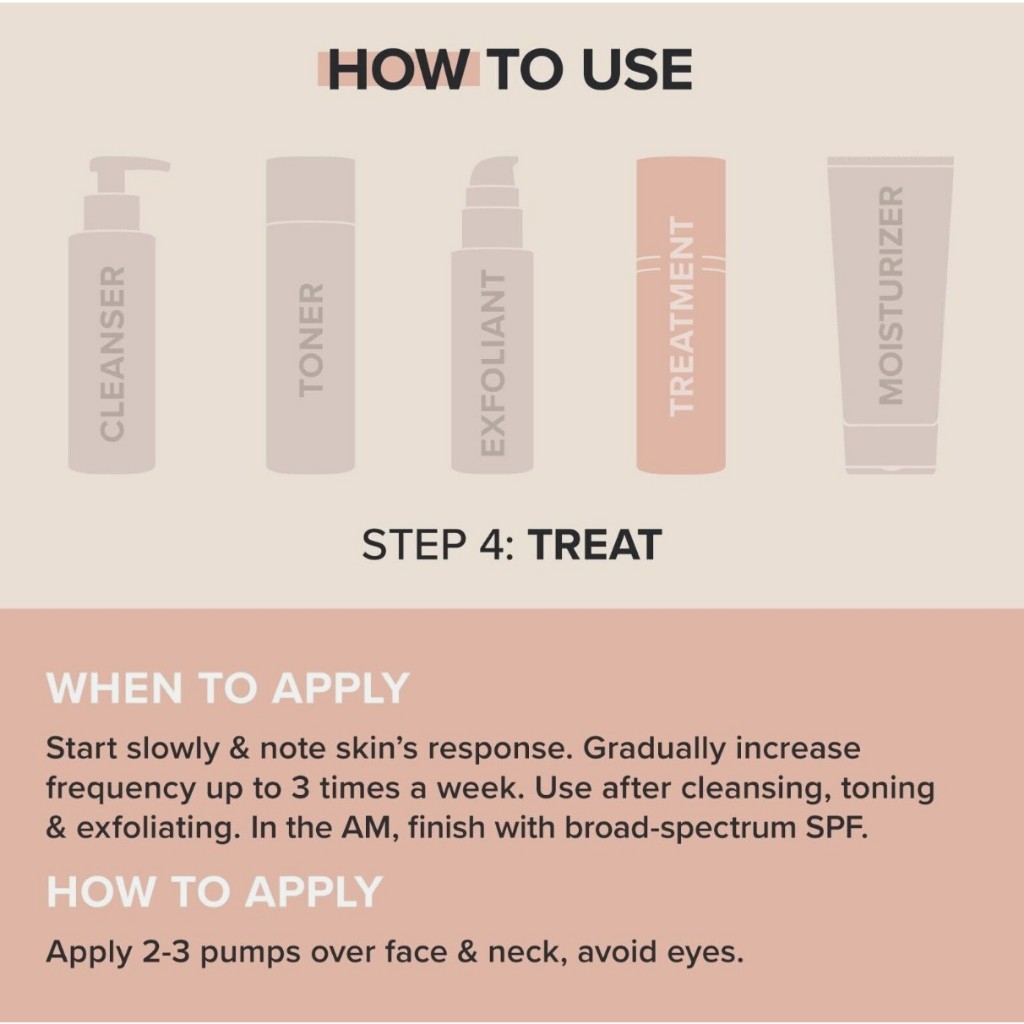 HOW TO USE

CLEANSER

TONER

EXFOLIANT

TREATMENT

MOISTURIZER

STEP 4: TREAT

WHEN TO APPLY

Start slowly & note skin's response. Gradually increase frequency up to 3 times a week. Use after cleansing, toning & exfoliating. In the AM, finish with broad-spectrum SPF.

HOW TO APPLY

Apply 2-3 pumps over face & neck, avoid eyes.