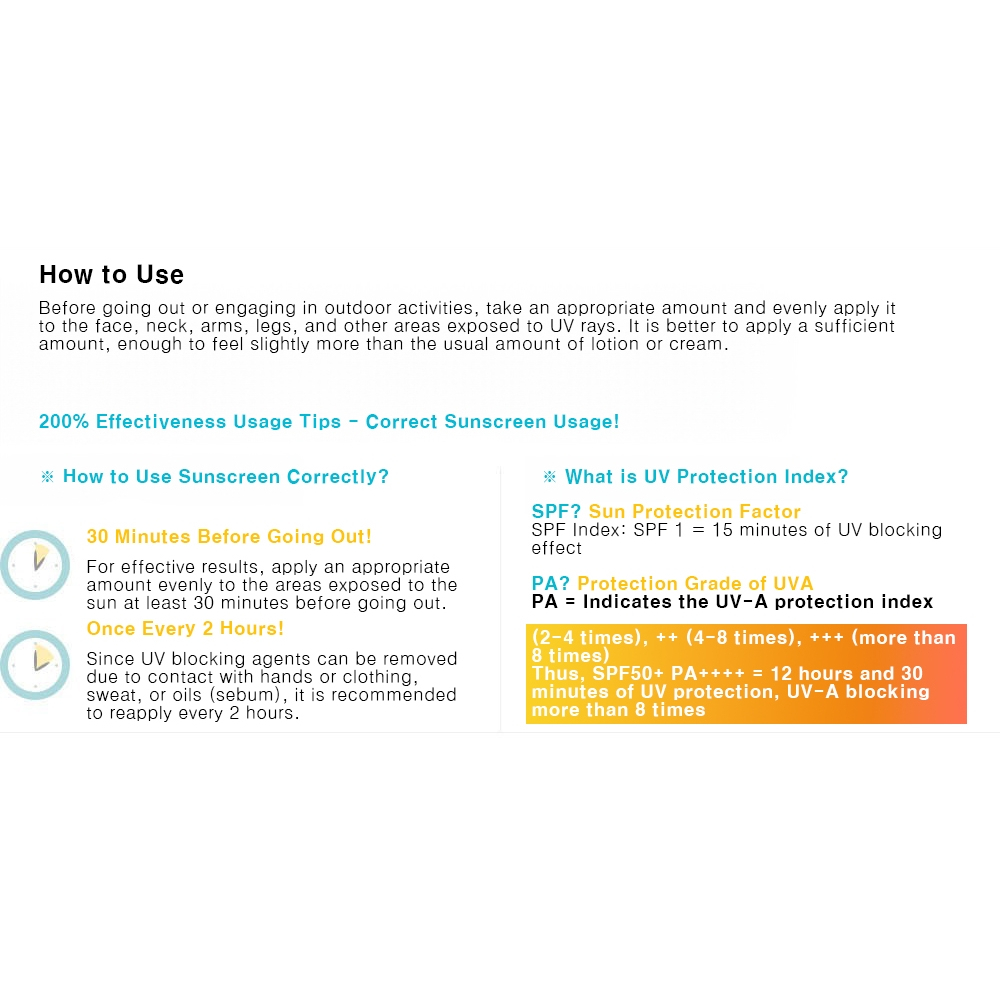 How to Use

Before going out or engaging in outdoor activities, take an appropriate amount and evenly apply it to the face, neck, arms, legs, and other areas exposed to UV rays. It is better to apply a sufficient amount, enough to feel slightly more than the usual amount of lotion or cream.

200% Effectiveness Usage Tips - Correct Sunscreen Usage!

※ How to Use Sunscreen Correctly?

30 Minutes Before Going Out!

For effective results, apply an appropriate amount evenly to the areas exposed to the sun at least 30 minutes before going out.

Once Every 2 Hours!

Since UV blocking agents can be removed due to contact with hands or clothing, sweat, or oils (sebum), it is recommended to reapply every 2 hours.

※ What is UV Protection Index?

SPF? Sun Protection Factor
SPF Index: SPF 1 = 15 minutes of UV blocking effect

PA? Protection Grade of UVA
PA = Indicates the UV-A protection index

(2-4 times), ++ (4-8 times), +++ (more than 8 times)
Thus, SPF50+ PA++++ = 12 hours and 30 minutes of UV protection, UV-A blocking more than 8 times