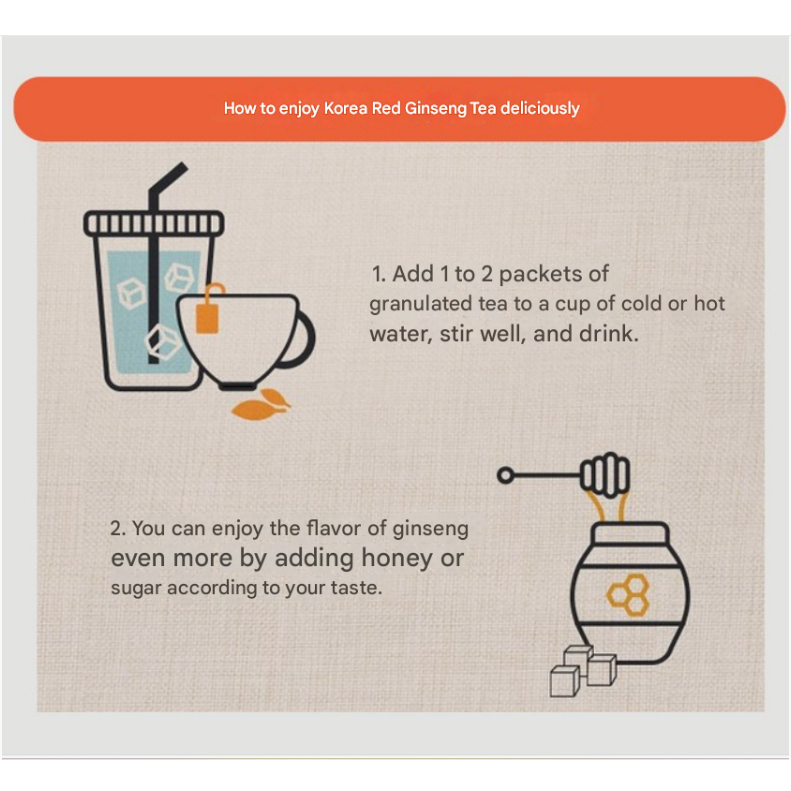 How to enjoy Korea Red Ginseng Tea deliciously

1. Add 1 to 2 packets of granulated tea to a cup of cold or hot water, stir well, and drink.

2. You can enjoy the flavor of ginseng even more by adding honey or sugar according to your taste.