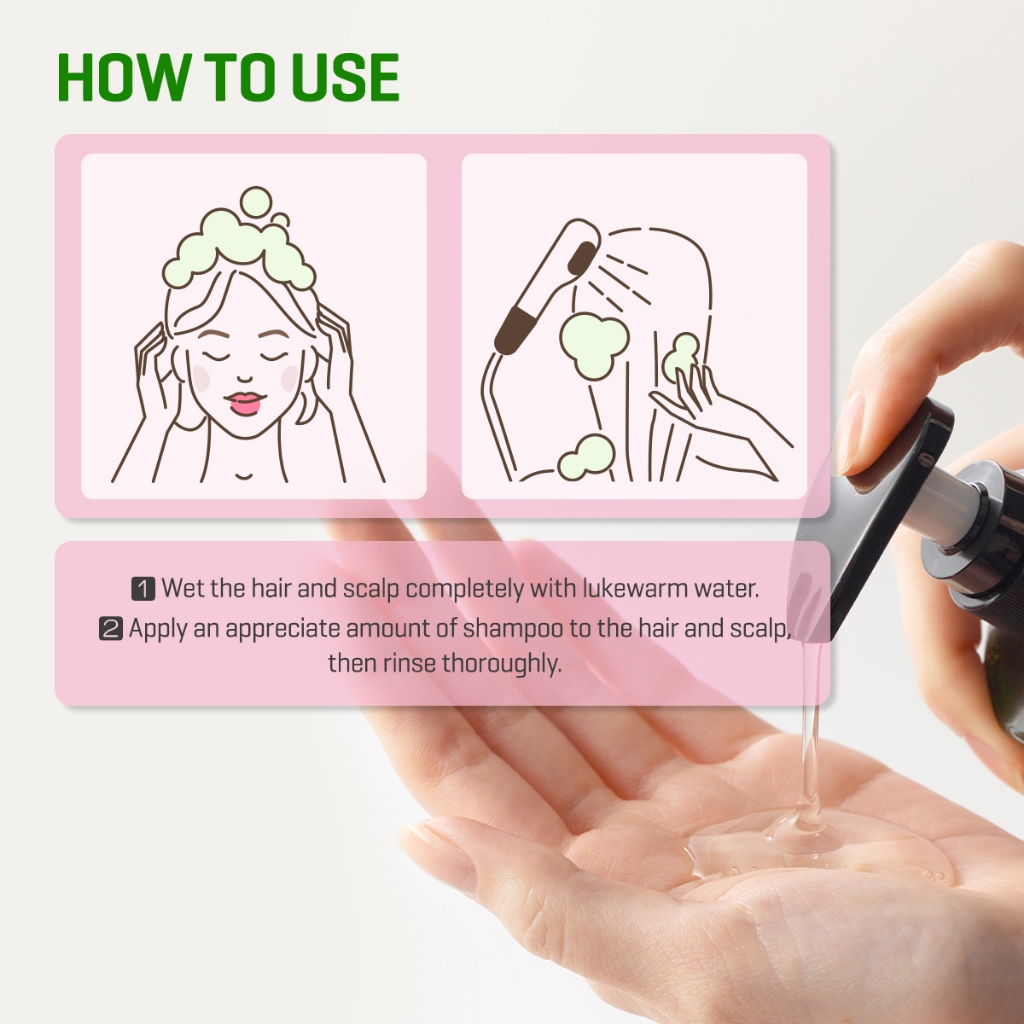 HOW TO USE

1 Wet the hair and scalp completely with lukewarm water.

2 Apply an appreciate amount of shampoo to the hair and scalp, then rinse thoroughly.