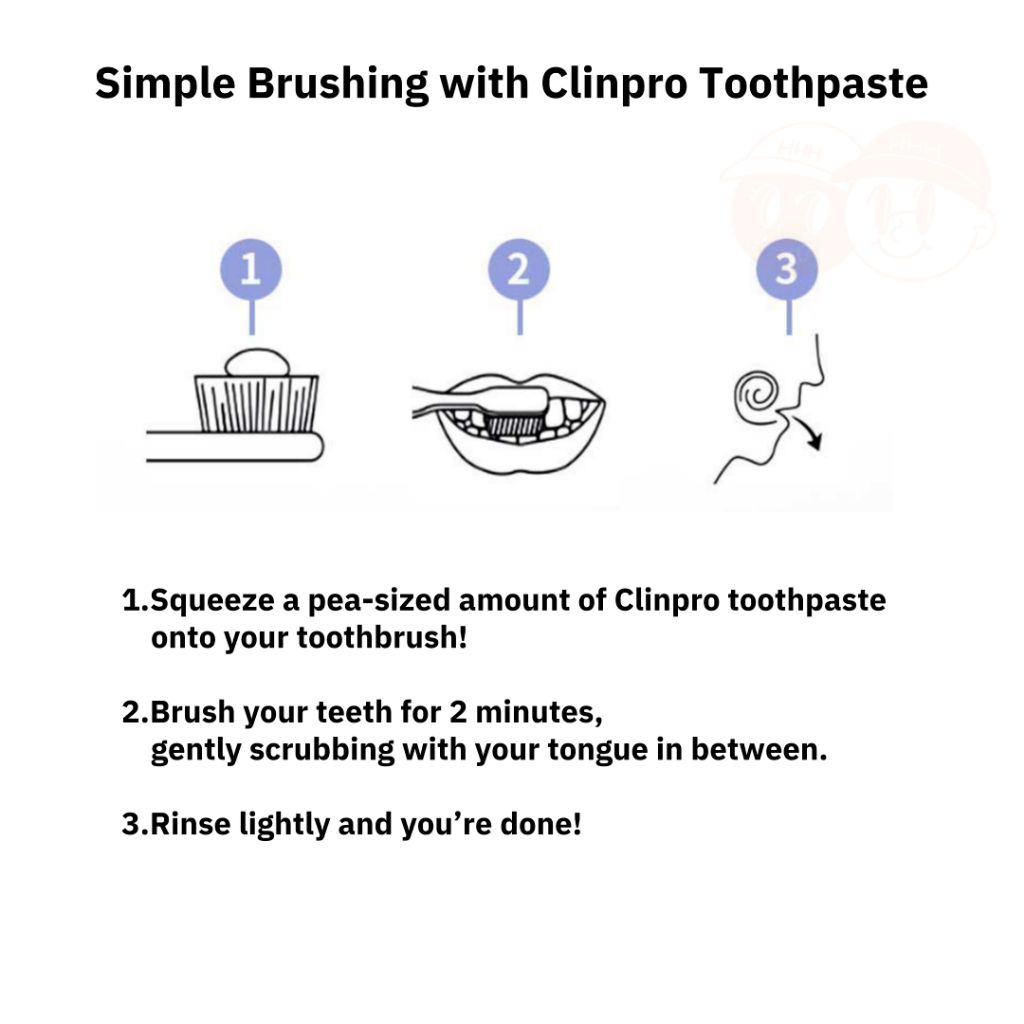 Simple Brushing with Clinpro Toothpaste

1

2

3

1.Squeeze a pea-sized amount of Clinpro toothpaste onto your toothbrush!

2.Brush your teeth for 2 minutes, gently scrubbing with your tongue in between.

3.Rinse lightly and you're done!