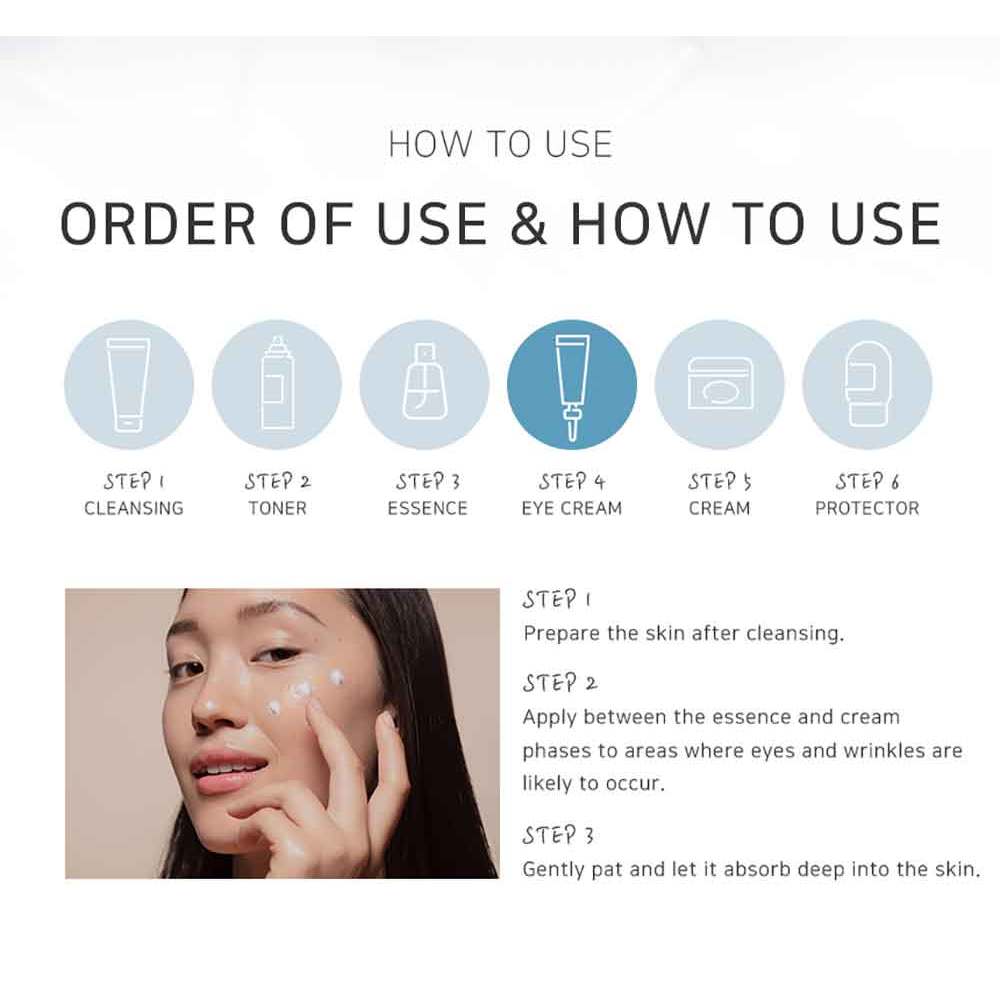 HOW TO USE

ORDER OF USE & HOW TO USE

STEP 1
CLEANSING

STEP 2
TONER

STEP 3
ESSENCE

STEP 4
EYE CREAM

STEP 5
CREAM

STEP 6
PROTECTOR

STEP 1
Prepare the skin after cleansing.

STEP 2
Apply between the essence and cream phases to areas where eyes and wrinkles are likely to occur.

STEP 3
Gently pat and let it absorb deep into the skin.