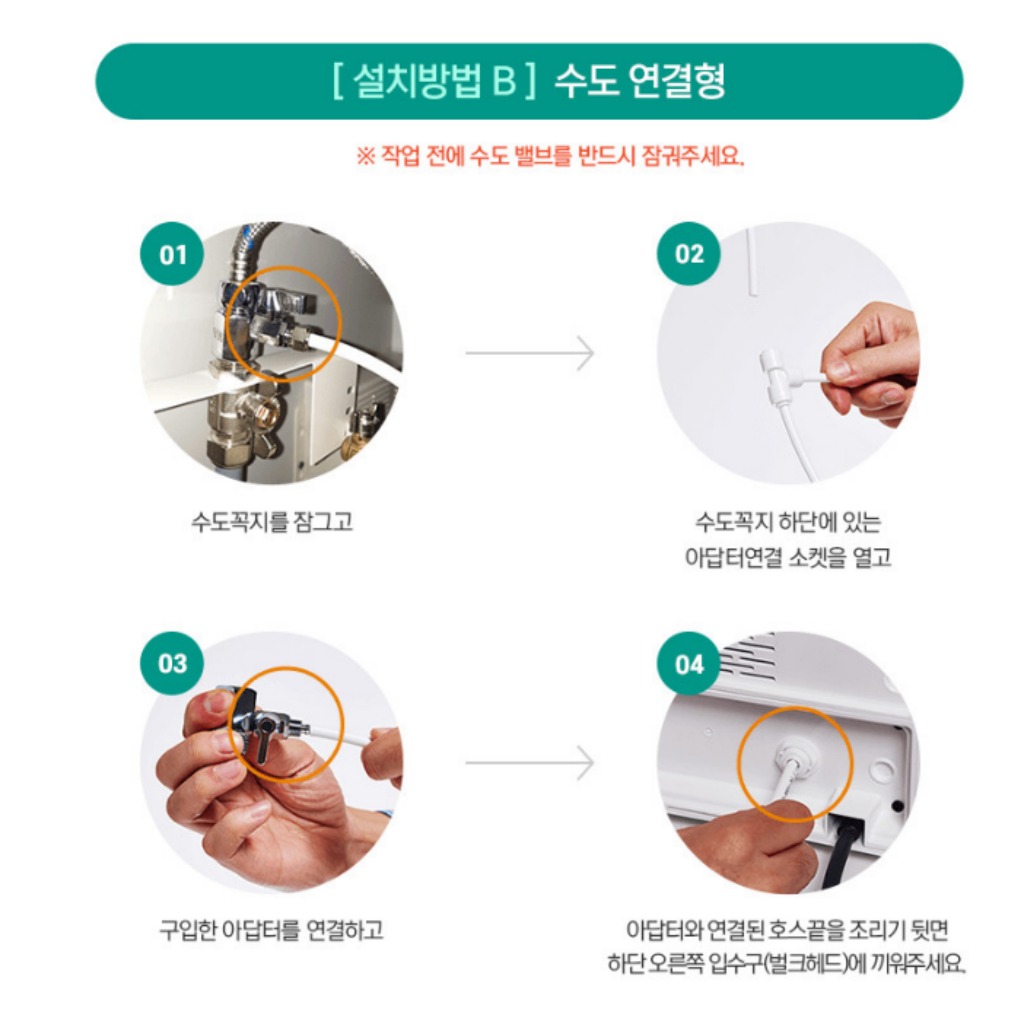 [ 설치방법 B ] 수도 연결형

※ 작업 전에 수도 밸브를 반드시 잠궈주세요.

01

수도꼭지를 잠그고

02

수도꼭지 하단에 있는
아답터연결 소켓을 열고

03

구입한 아답터를 연결하고

04

아답터와 연결된 호스끝을 조리기 뒷면
하단 오른쪽 입수구(벌크헤드)에 끼워주세요.