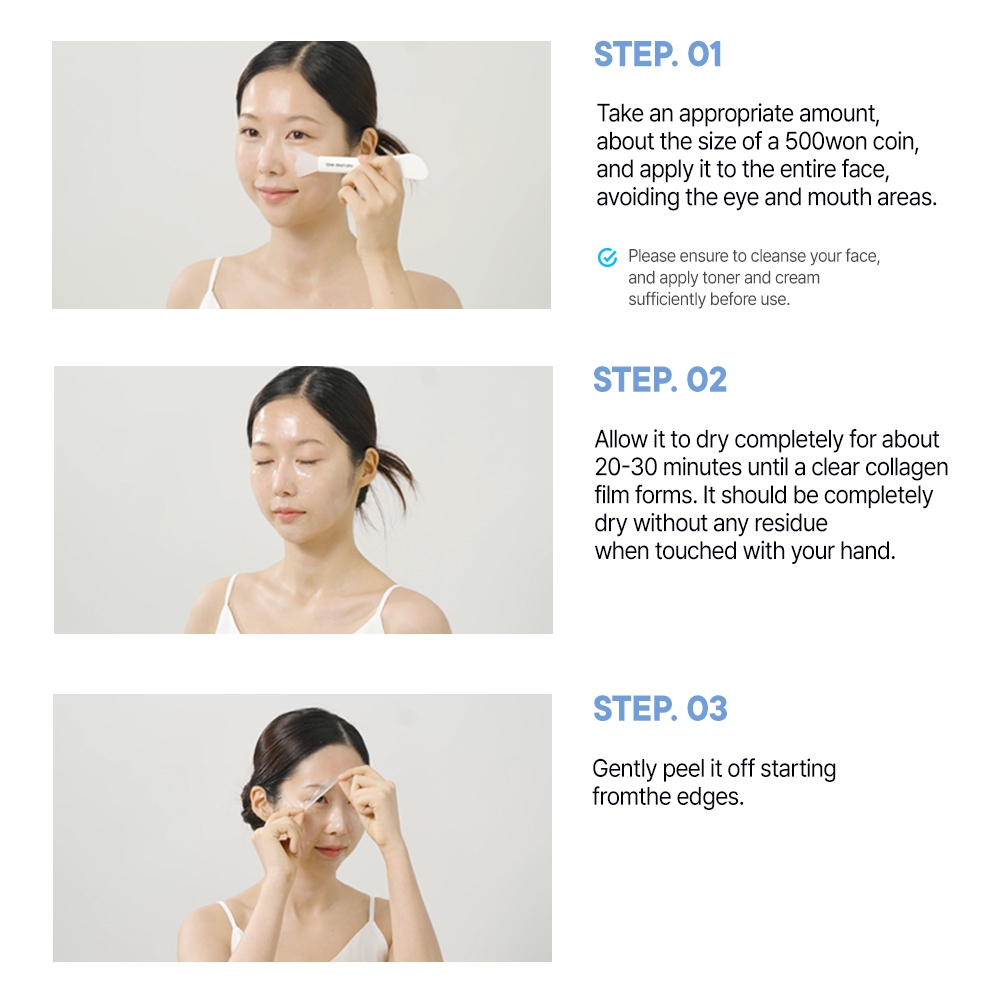 STEP. 01

Take an appropriate amount, about the size of a 500won coin, and apply it to the entire face, avoiding the eye and mouth areas.

Please ensure to cleanse your face, and apply toner and cream sufficiently before use.

STEP. 02

Allow it to dry completely for about 20-30 minutes until a clear collagen film forms. It should be completely dry without any residue when touched with your hand.

STEP. 03

Gently peel it off starting fromthe edges.