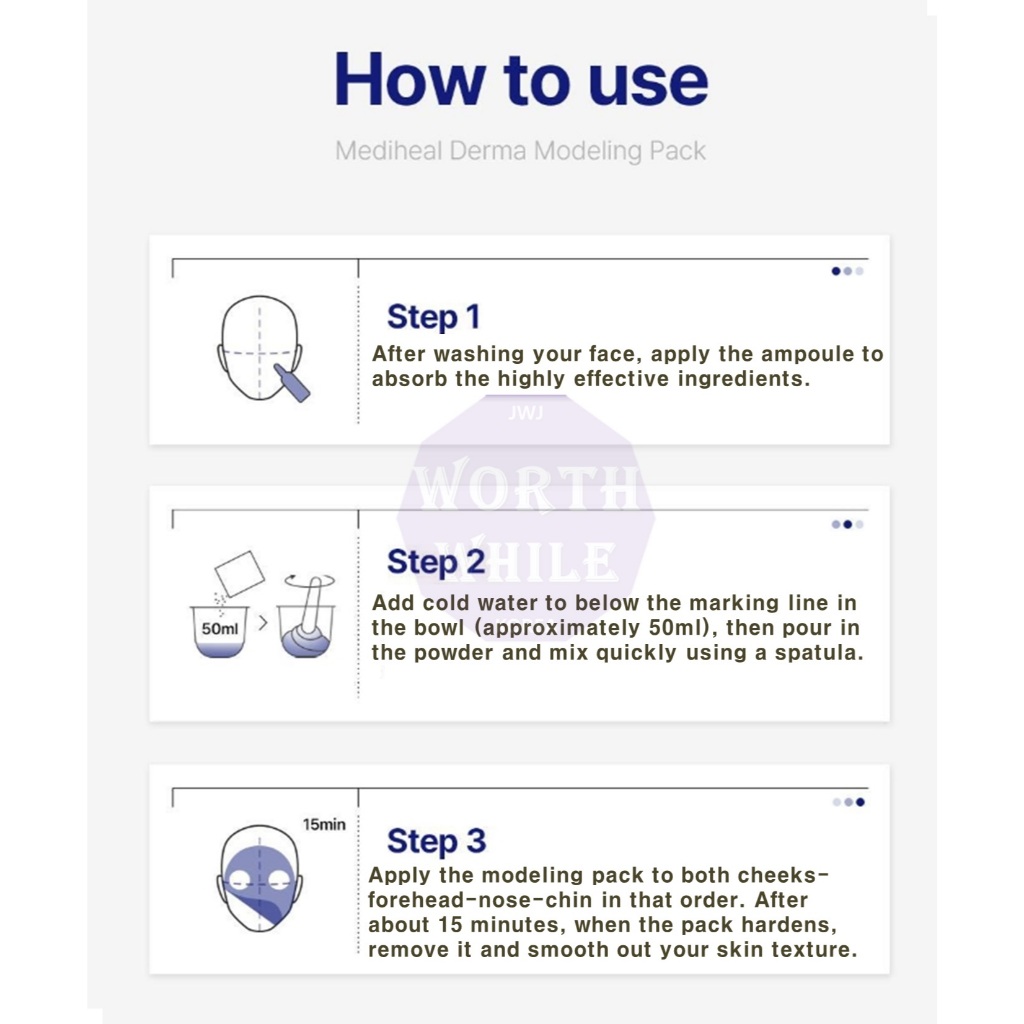 How to use

Mediheal Derma Modeling Pack

Step 1
After washing your face, apply the ampoule to absorb the highly effective ingredients.

JWJ
WORTH WHILE

50ml

Step 2
Add cold water to below the marking line in the bowl (approximately 50ml), then pour in the powder and mix quickly using a spatula.

15min

Step 3
Apply the modeling pack to both cheeks-forehead-nose-chin in that order. After about 15 minutes, when the pack hardens, remove it and smooth out your skin texture.