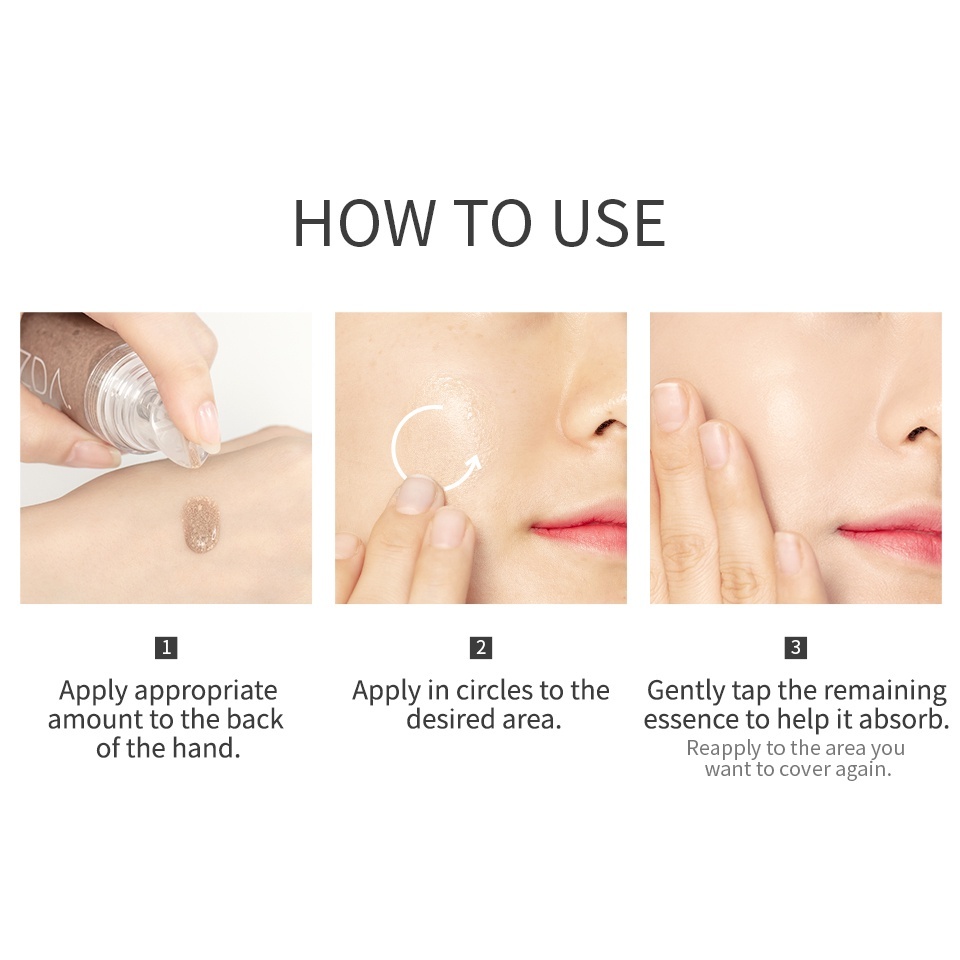 HOW TO USE

VOZ

1
Apply appropriate amount to the back of the hand.

2
Apply in circles to the desired area.

3
Gently tap the remaining essence to help it absorb.
Reapply to the area you want to cover again.