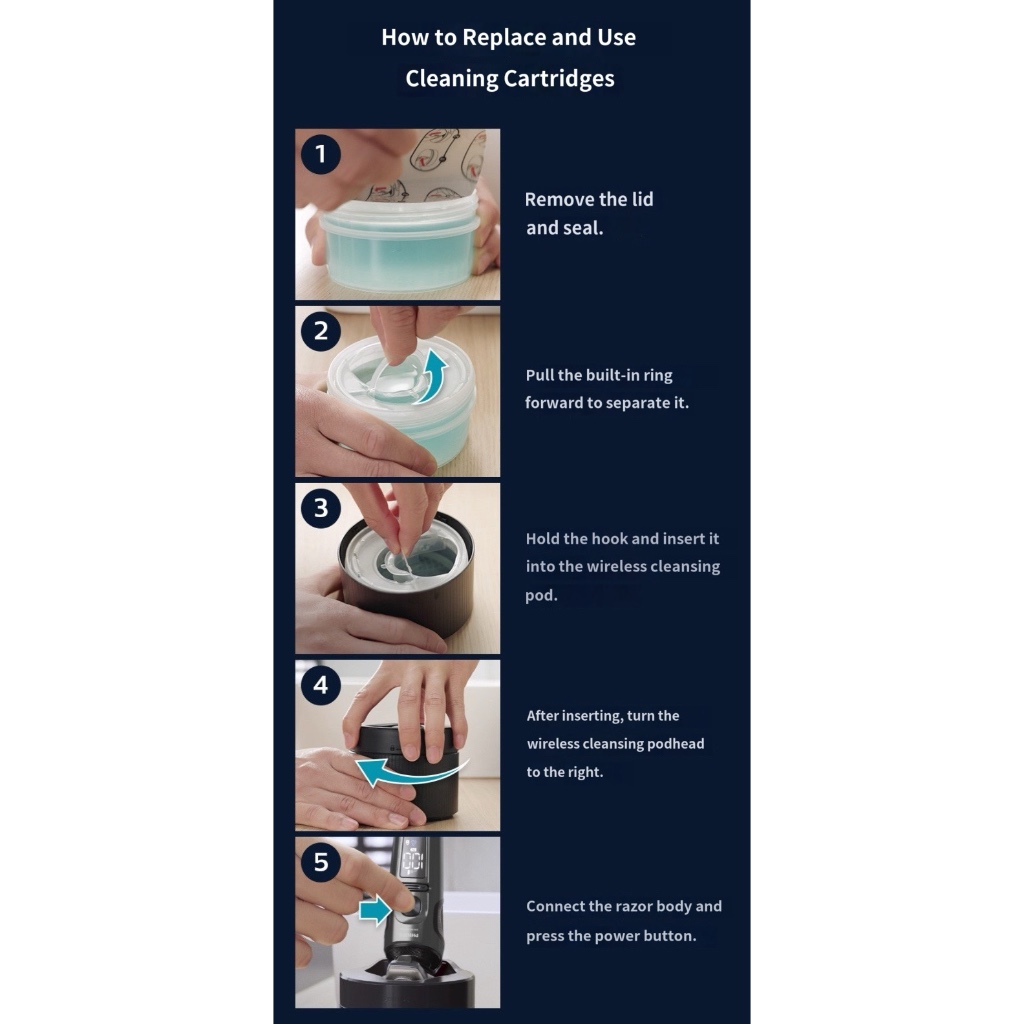 How to Replace and Use Cleaning Cartridges

1

Remove the lid and seal.

2

Pull the built-in ring forward to separate it.

3

Hold the hook and insert it into the wireless cleansing pod.

4

After inserting, turn the wireless cleansing podhead to the right.

5

Connect the razor body and press the power button.