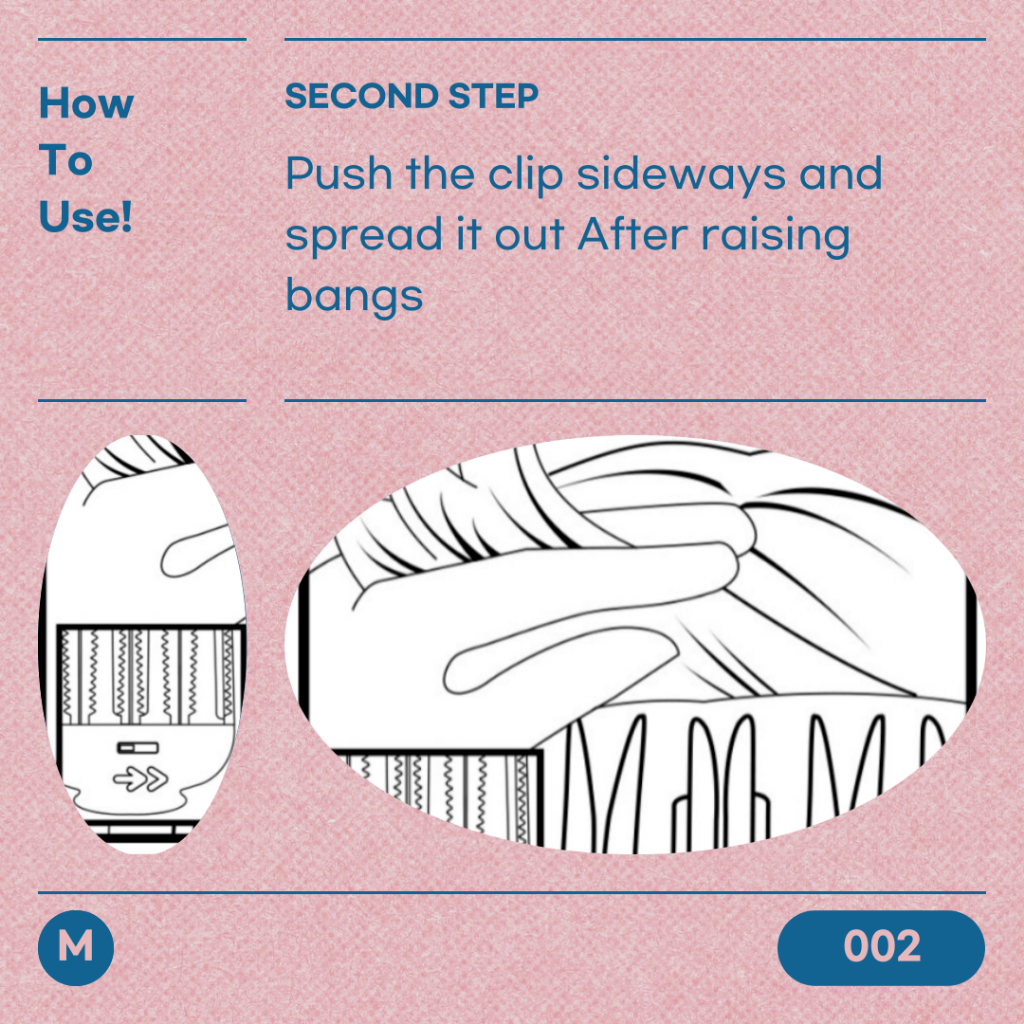 How To Use!

SECOND STEP

Push the clip sideways and spread it out After raising bangs

M

002