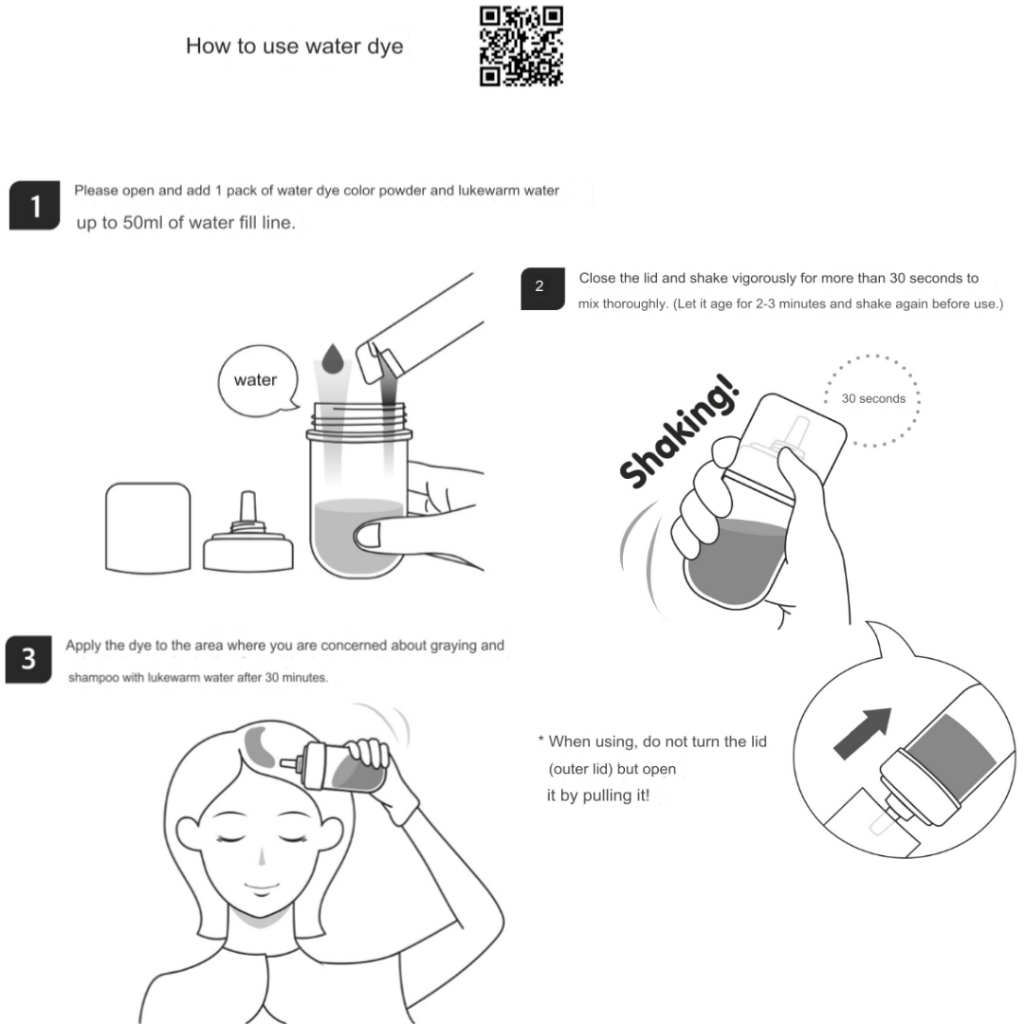 How to use water dye

1 Please open and add 1 pack of water dye color powder and lukewarm water up to 50ml of water fill line.

water

2 Close the lid and shake vigorously for more than 30 seconds to mix thoroughly. (Let it age for 2-3 minutes and shake again before use.)

Shaking!

30 seconds

3 Apply the dye to the area where you are concerned about graying and shampoo with lukewarm water after 30 minutes.

* When using, do not turn the lid (outer lid) but open it by pulling it!