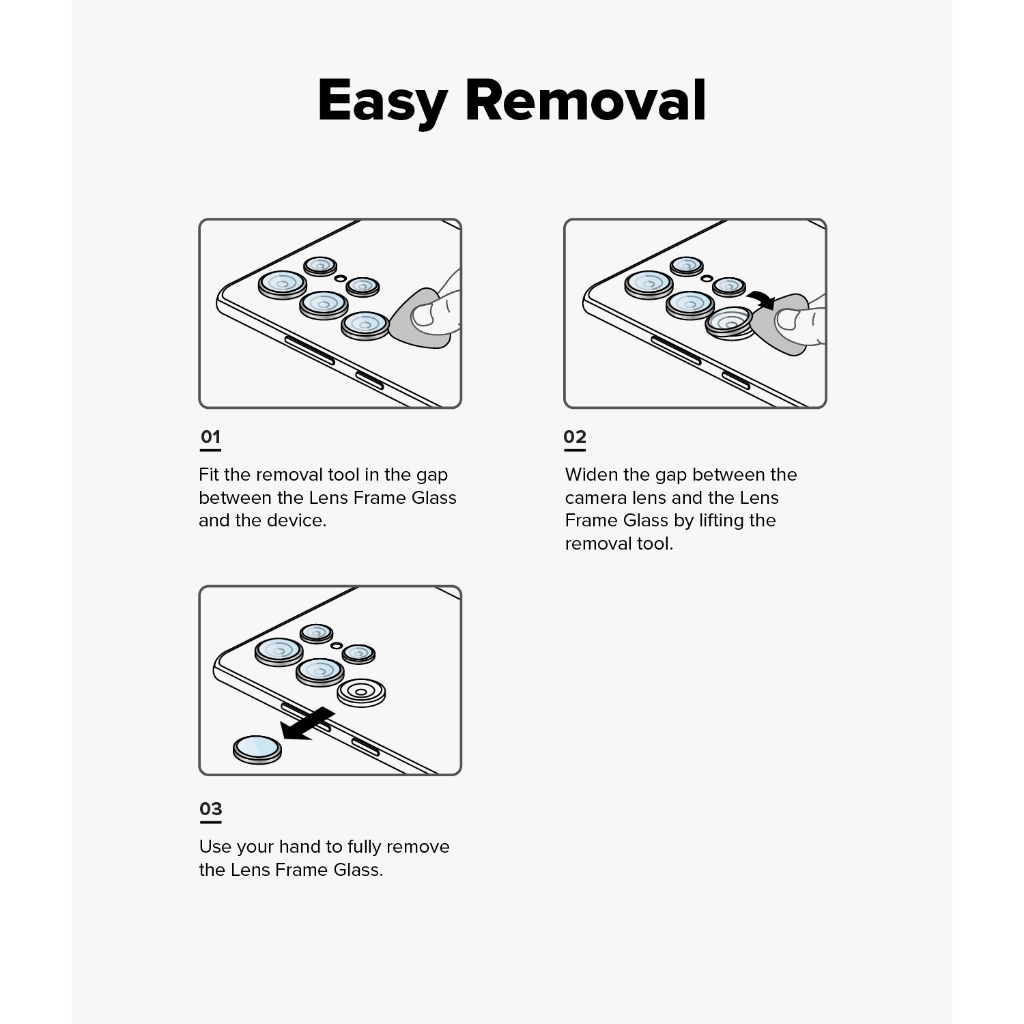 Easy Removal

01

Fit the removal tool in the gap between the Lens Frame Glass and the device.

02

Widen the gap between the camera lens and the Lens Frame Glass by lifting the removal tool.

03

Use your hand to fully remove the Lens Frame Glass.