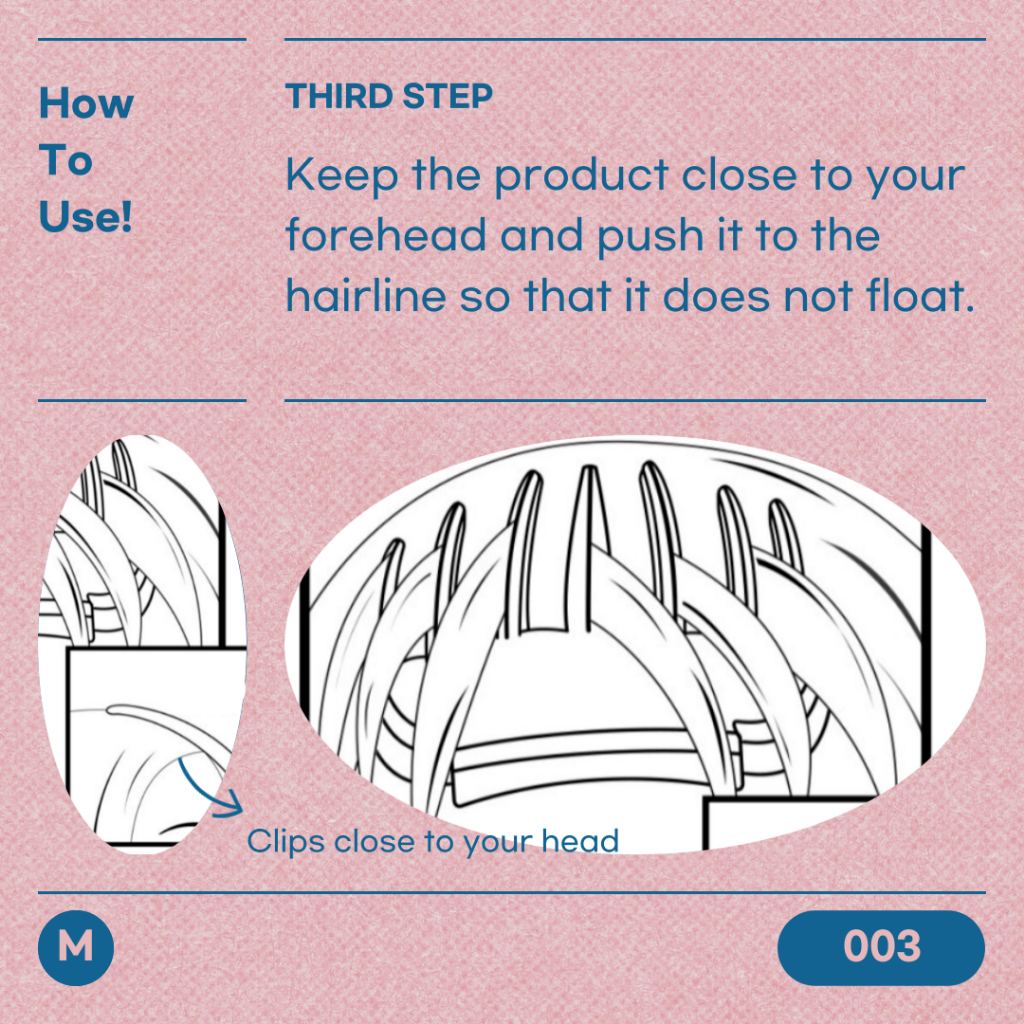 How To Use!

THIRD STEP

Keep the product close to your forehead and push it to the hairline so that it does not float.

Clips close to your head

M

003