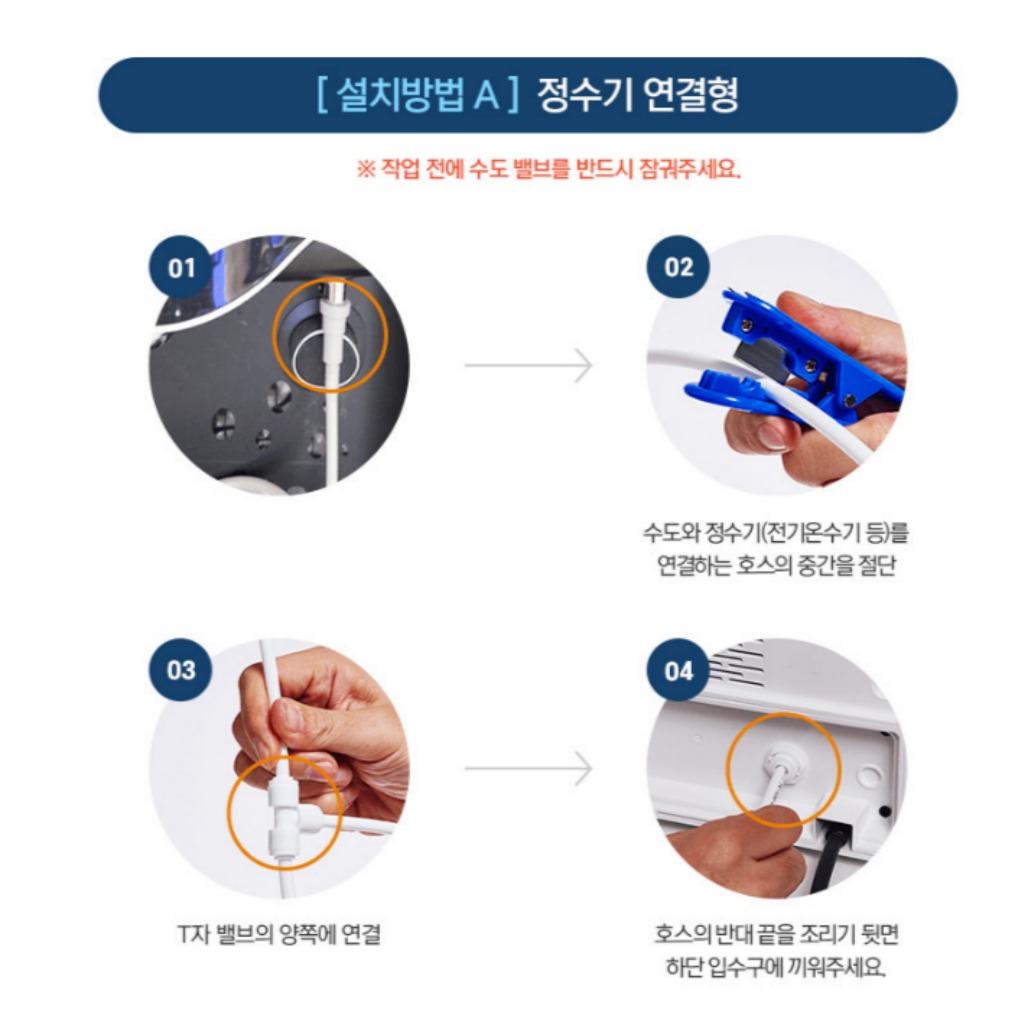 [ 설치방법 A ] 정수기 연결형

※ 작업 전에 수도 밸브를 반드시 잠궈주세요.

01

02

수도와 정수기(전기온수기 등)를 연결하는 호스의 중간을 절단

03

T자 밸브의 양쪽에 연결

04

호스의 반대 끝을 조리기 뒷면 하단 입수구에 끼워주세요.