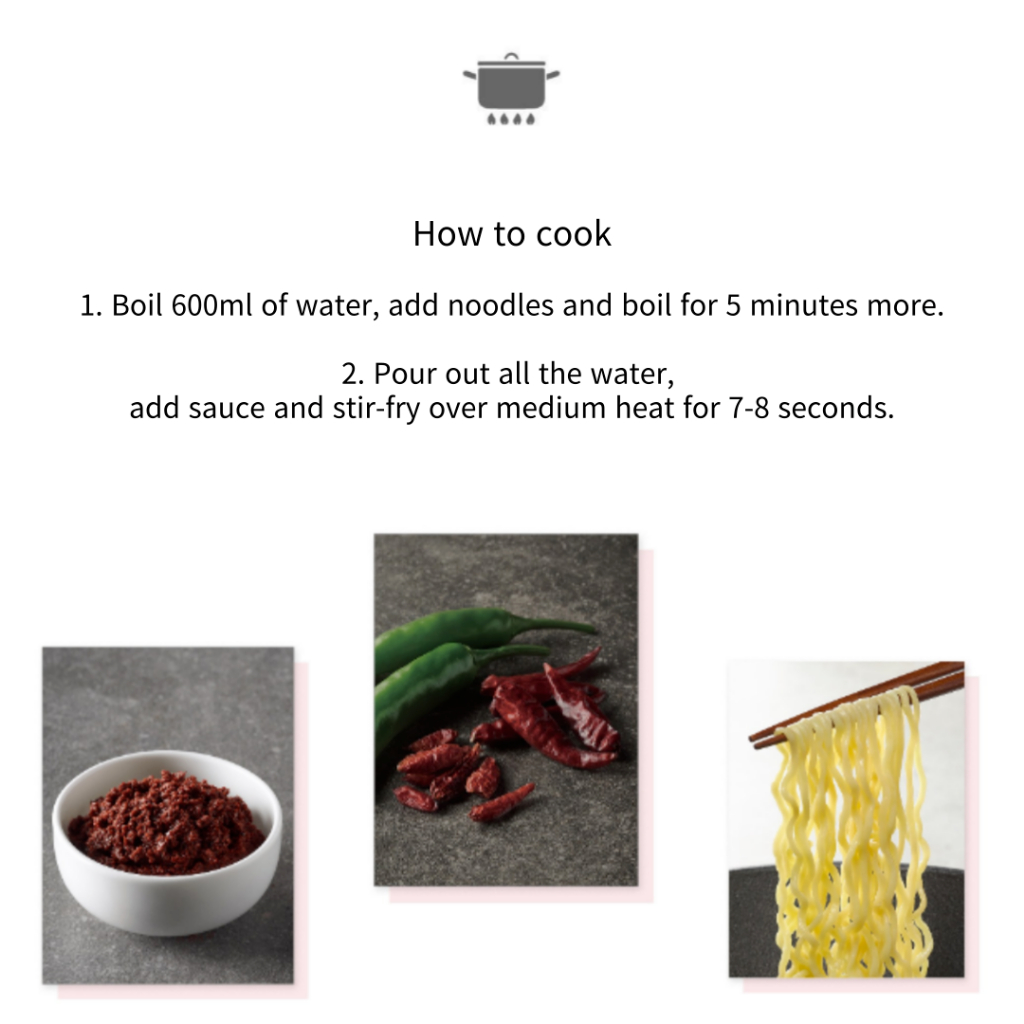 How to cook

1. Boil 600ml of water, add noodles and boil for 5 minutes more.

2. Pour out all the water, add sauce and stir-fry over medium heat for 7-8 seconds.