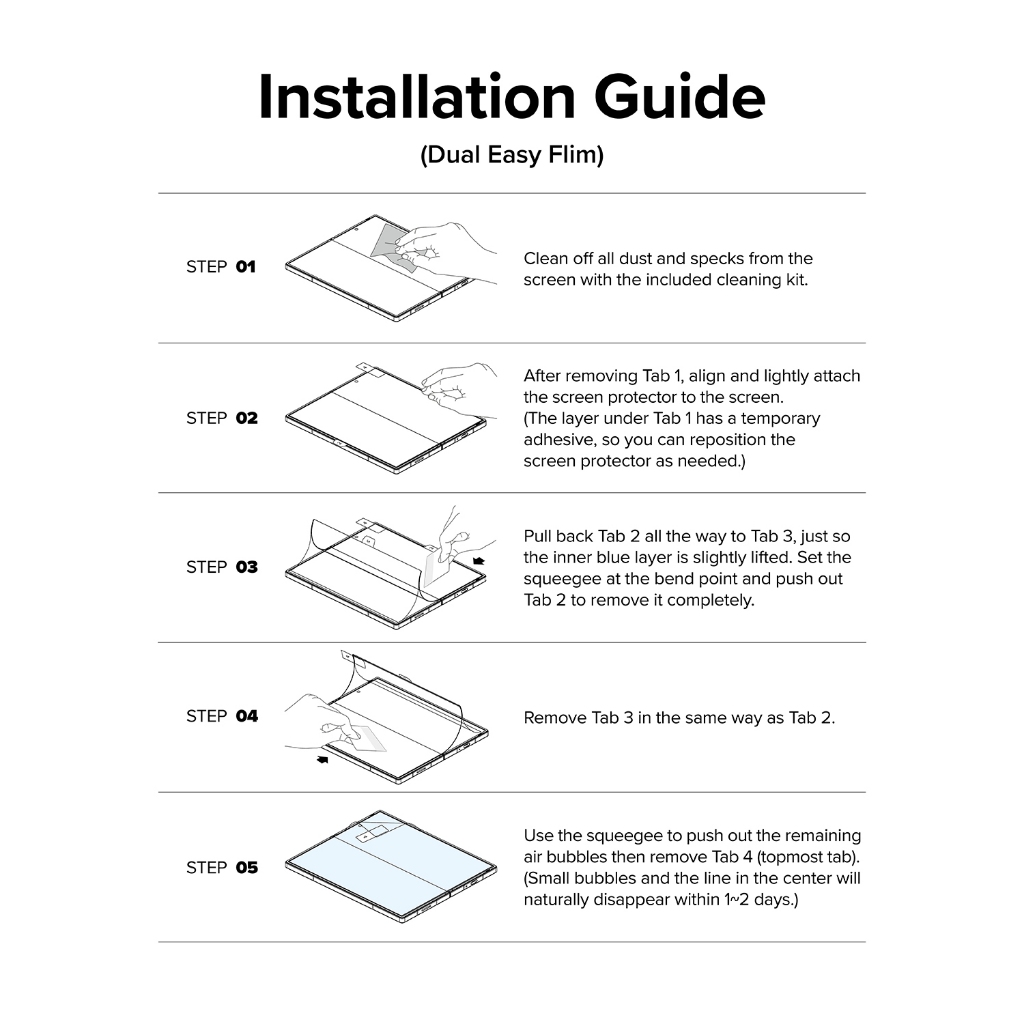 Installation Guide

(Dual Easy Flim)

STEP 01

Clean off all dust and specks from the screen with the included cleaning kit.

STEP 02

After removing Tab 1, align and lightly attach the screen protector to the screen.
(The layer under Tab 1 has a temporary adhesive, so you can reposition the screen protector as needed.)

STEP 03

Pull back Tab 2 all the way to Tab 3, just so the inner blue layer is slightly lifted. Set the squeegee at the bend point and push out Tab 2 to remove it completely.

STEP 04

Remove Tab 3 in the same way as Tab 2.

STEP 05

Use the squeegee to push out the remaining air bubbles then remove Tab 4 (topmost tab).
(Small bubbles and the line in the center will naturally disappear within 1~2 days.)