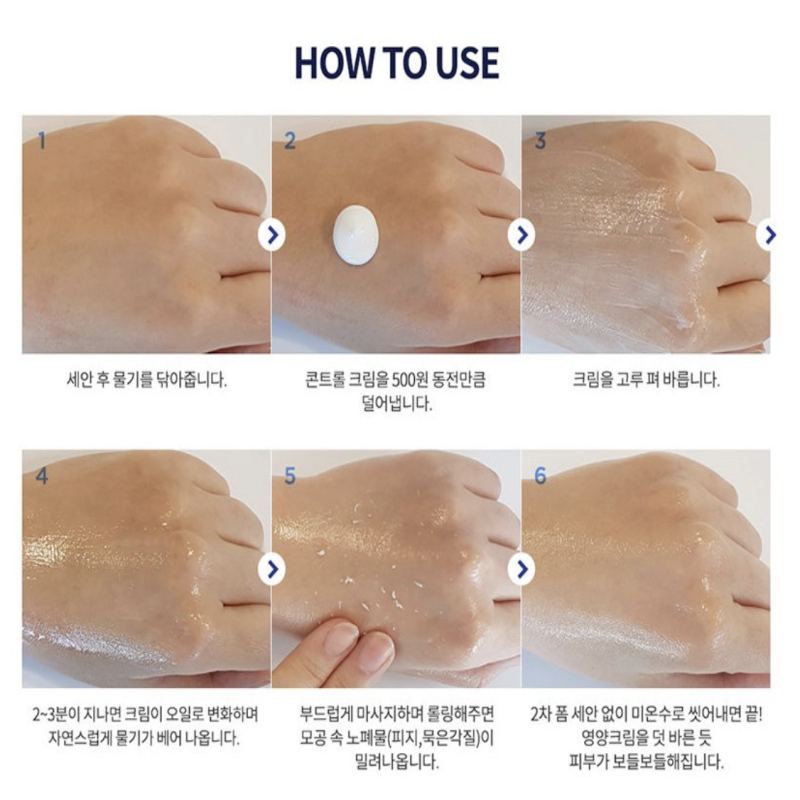 HOW TO USE

1

세안 후 물기를 닦아줍니다.

2

콘트롤 크림을 500원 동전만큼 덜어냅니다.

3

크림을 고루 펴 바릅니다.

4

2~3분이 지나면 크림이 오일로 변화하며 자연스럽게 물기가 베어 나옵니다.

5

부드럽게 마사지하며 롤링해주면 모공 속 노폐물(피지,묵은각질)이 밀려나옵니다.

6

2차 폼 세안 없이 미온수로 씻어내면 끝! 영양크림을 덧 바른 듯 피부가 보들보들해집니다.