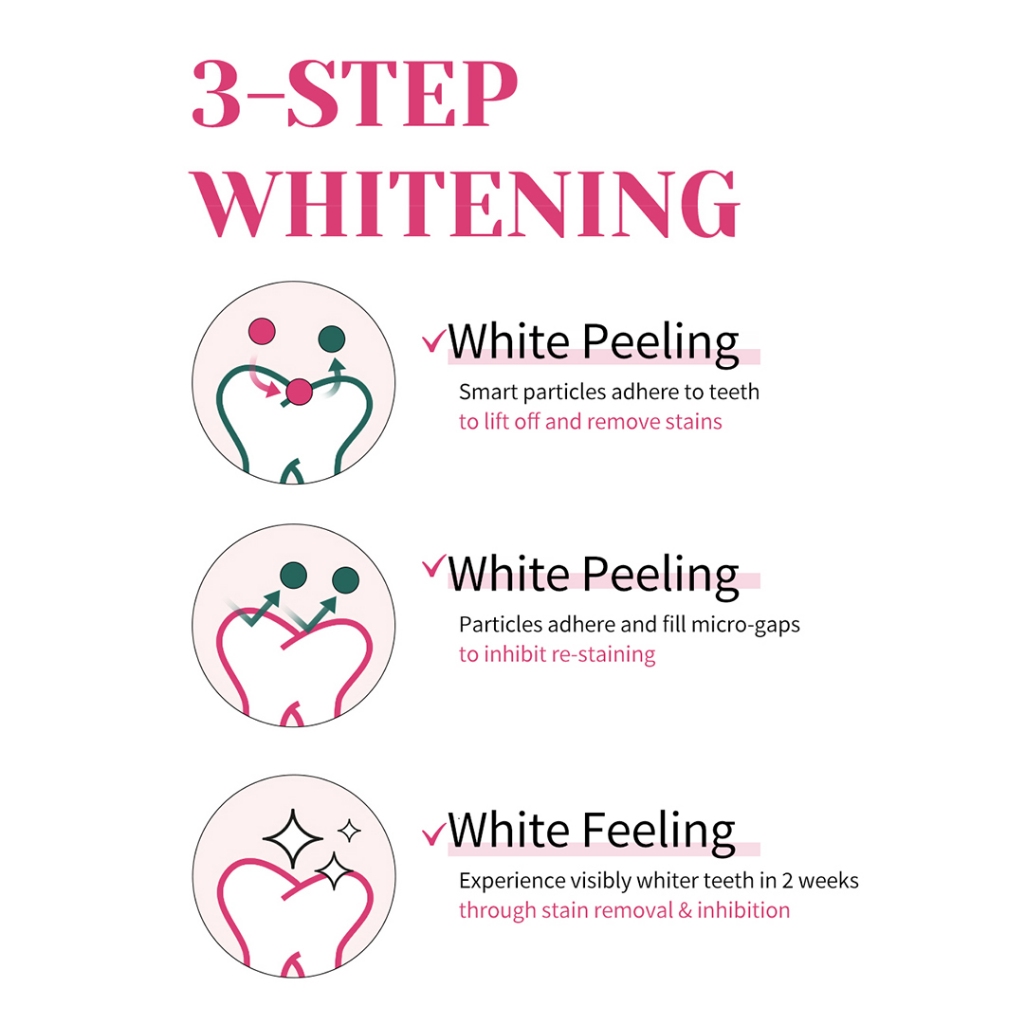 3-STEP WHITENING

✓White Peeling
Smart particles adhere to teeth
to lift off and remove stains

✓White Peeling
Particles adhere and fill micro-gaps
to inhibit re-staining

✓White Feeling
Experience visibly whiter teeth in 2 weeks
through stain removal & inhibition