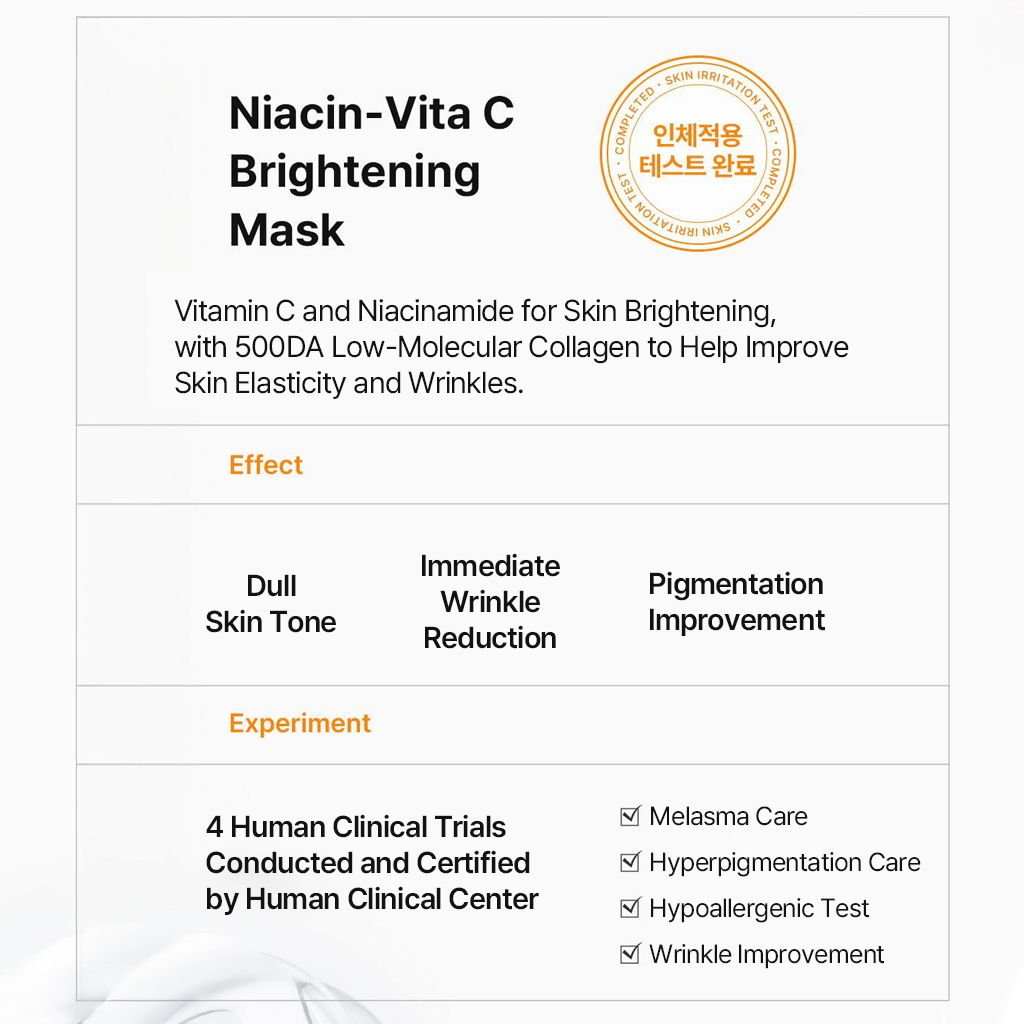 Niacin-Vita C
Brightening
Mask

SKIN IRRITATION TEST · COMPLETED · SKIN IRRITATION TEST · COMPLETED ·
인체적용
테스트 완료

Vitamin C and Niacinamide for Skin Brightening, with 500DA Low-Molecular Collagen to Help Improve Skin Elasticity and Wrinkles.

Effect

Dull
Skin Tone

Immediate
Wrinkle
Reduction

Pigmentation
Improvement

Experiment

4 Human Clinical Trials
Conducted and Certified
by Human Clinical Center

☑ Melasma Care
☑ Hyperpigmentation Care
☑ Hypoallergenic Test
☑ Wrinkle Improvement