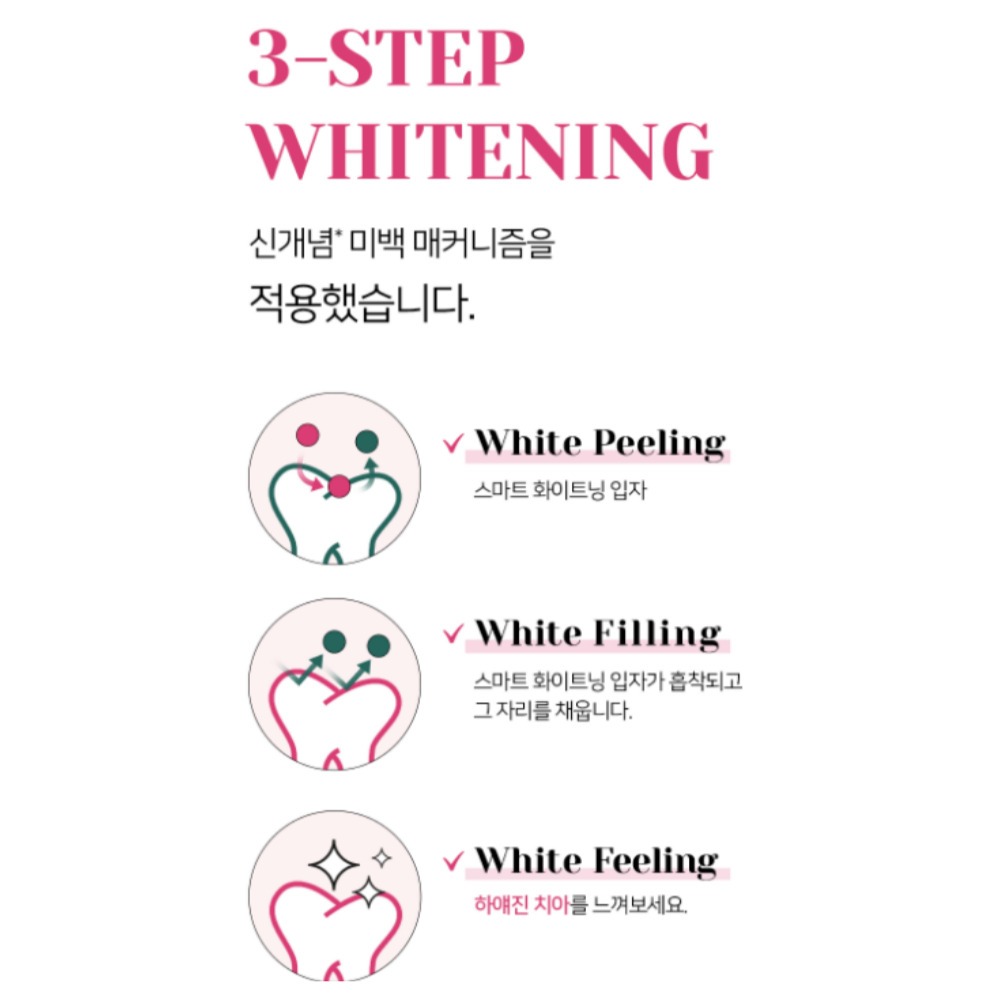 3-STEP WHITENING

신개념* 미백 매커니즘을 적용했습니다.

✓ White Peeling
스마트 화이트닝 입자

✓ White Filling
스마트 화이트닝 입자가 흡착되고 그 자리를 채웁니다.

✓ White Feeling
하얘진 치아를 느껴보세요.