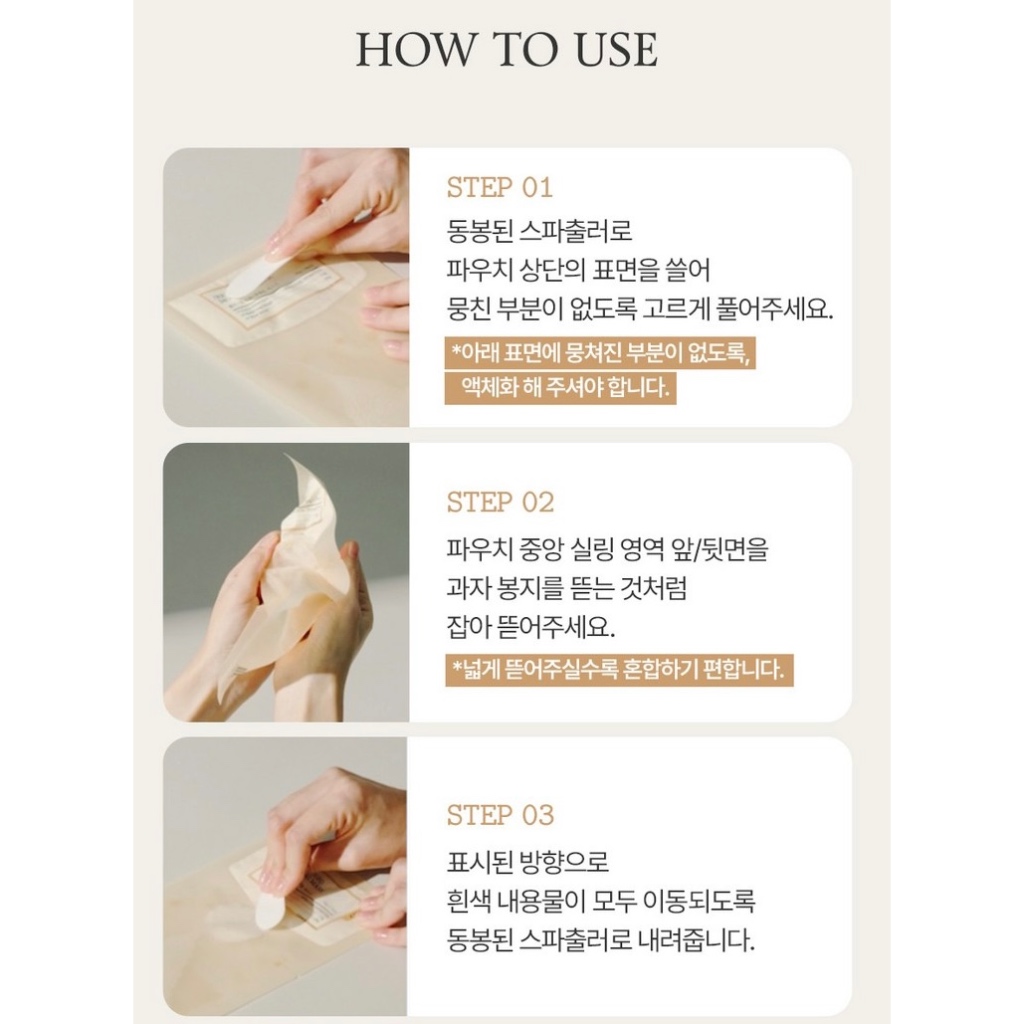 HOW TO USE

STEP 01

동봉된 스파출러로
파우치 상단의 표면을 쓸어
뭉친 부분이 없도록 고르게 풀어주세요.

*아래 표면에 뭉쳐진 부분이 없도록, 액체화 해 주셔야 합니다.

STEP 02

파우치 중앙 실링 영역 앞/뒷면을
과자 봉지를 뜯는 것처럼
잡아 뜯어주세요.

*넓게 뜯어주실수록 혼합하기 편합니다.

STEP 03

표시된 방향으로
흰색 내용물이 모두 이동되도록
동봉된 스파출러로 내려줍니다.