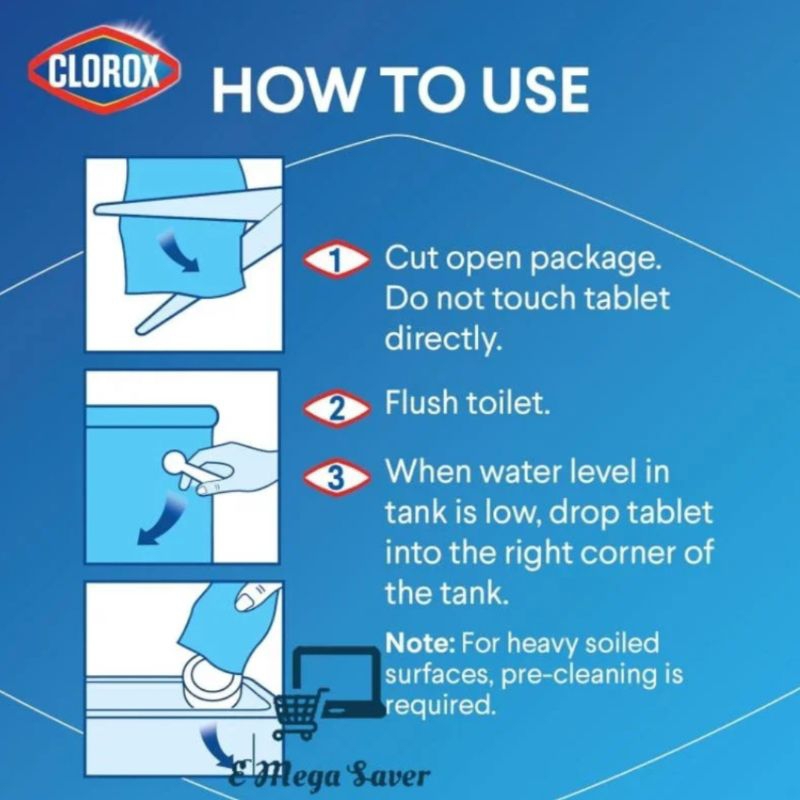 CLOROX HOW TO USE

1 Cut open package. Do not touch tablet directly.

2 Flush toilet.

3 When water level in tank is low, drop tablet into the right corner of the tank.

Note: For heavy soiled surfaces, pre-cleaning is required.

E Mega Saver