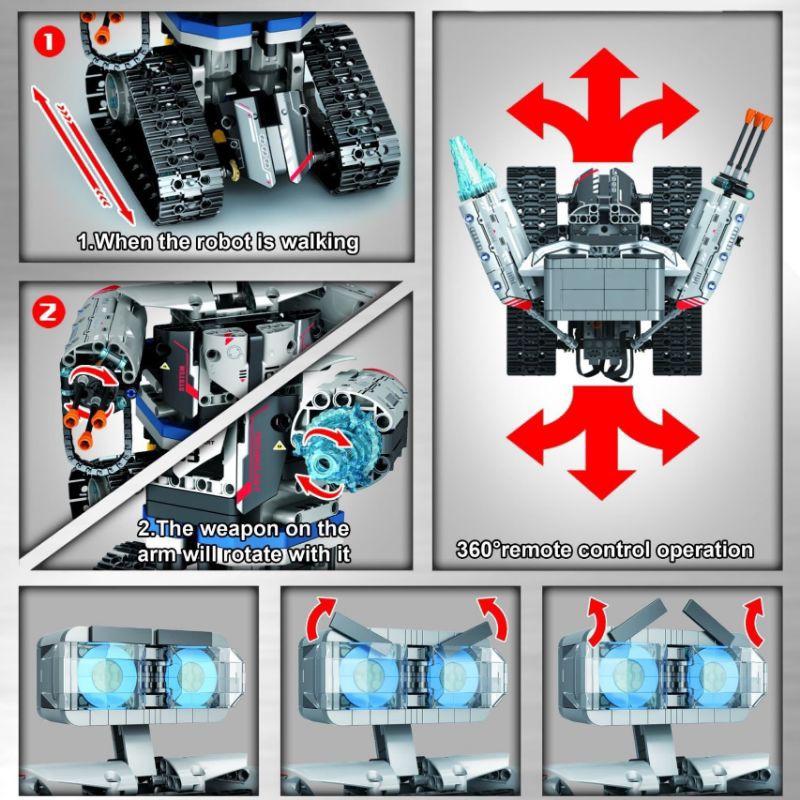 1

1.When the robot is walking

2

2.The weapon on the arm will rotate with it

360°remote control operation